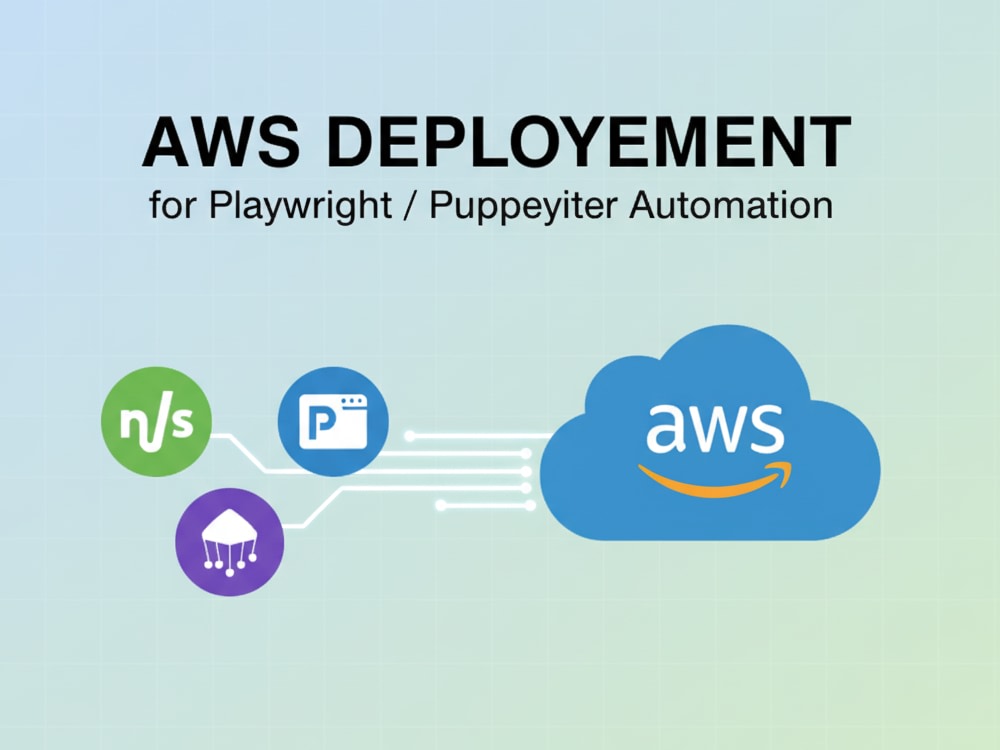 AWS DEPLOYEMENT
for Playwright / Puppeyiter Automation

n/s

P

aws