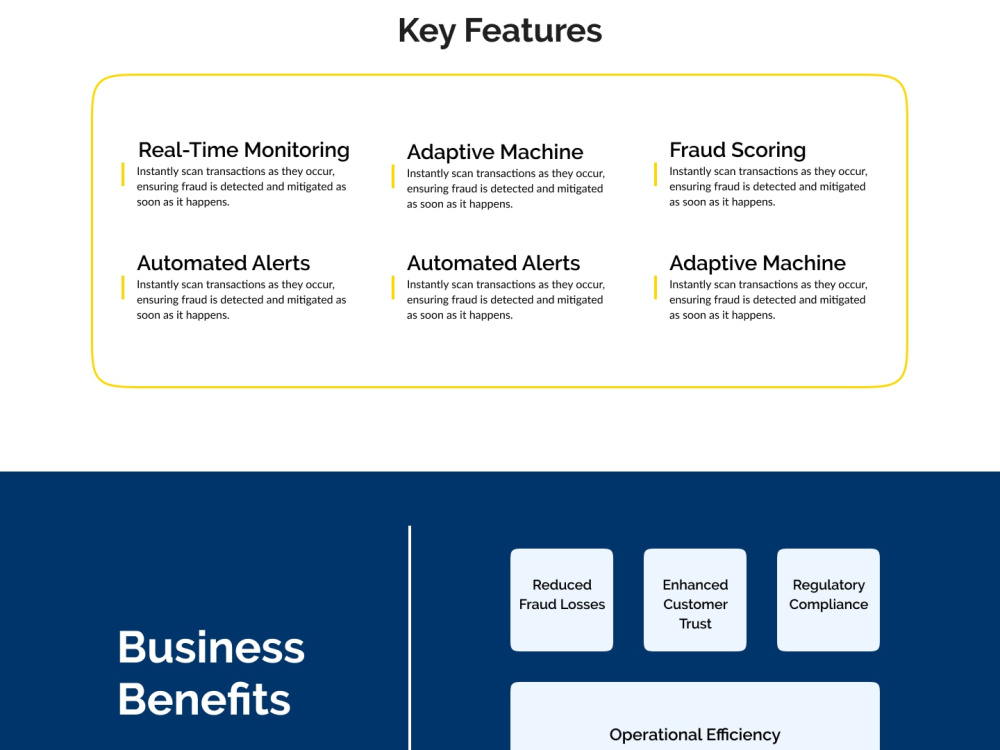 Key Features

Real-Time Monitoring

Instantly scan transactions as they occur, ensuring fraud is detected and mitigated as soon as it happens.

Adaptive Machine

Instantly scan transactions as they occur, ensuring fraud is detected and mitigated as soon as it happens.

Fraud Scoring

Instantly scan transactions as they occur, ensuring fraud is detected and mitigated as soon as it happens.

Automated Alerts

Instantly scan transactions as they occur, ensuring fraud is detected and mitigated as soon as it happens.

Automated Alerts

Instantly scan transactions as they occur, ensuring fraud is detected and mitigated as soon as it happens.

Adaptive Machine

Instantly scan transactions as they occur, ensuring fraud is detected and mitigated as soon as it happens.

Business Benefits

Reduced Fraud Losses

Enhanced Customer Trust

Regulatory Compliance

Operational Efficiency