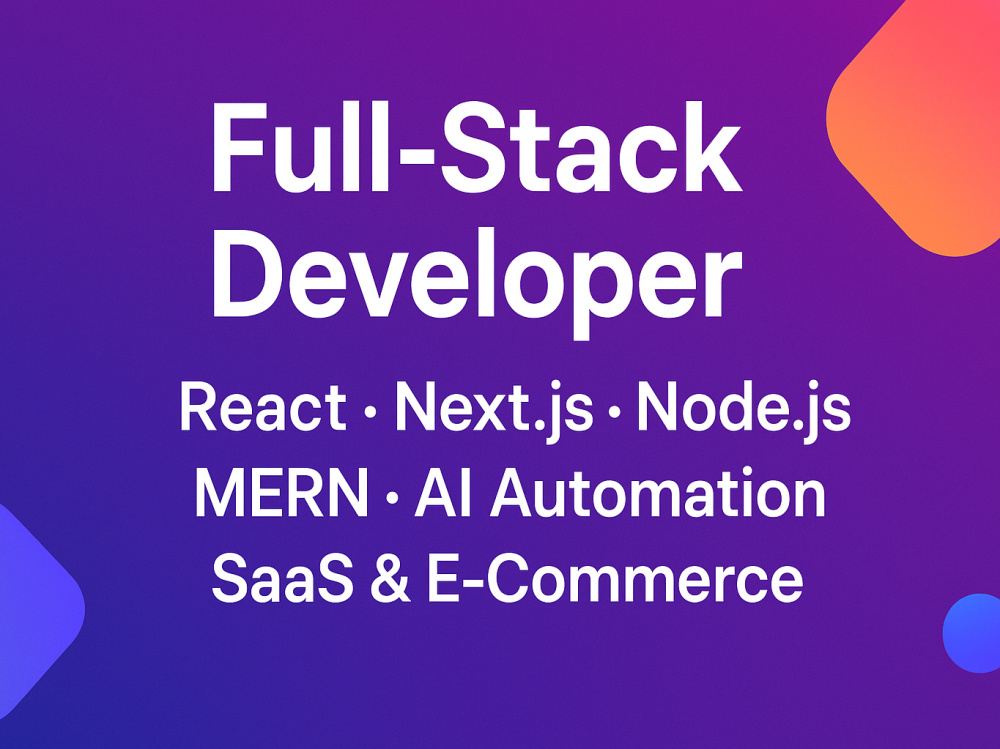 Full-Stack Developer

React · Next.js · Node.js
MERN · AI Automation
SaaS & E-Commerce