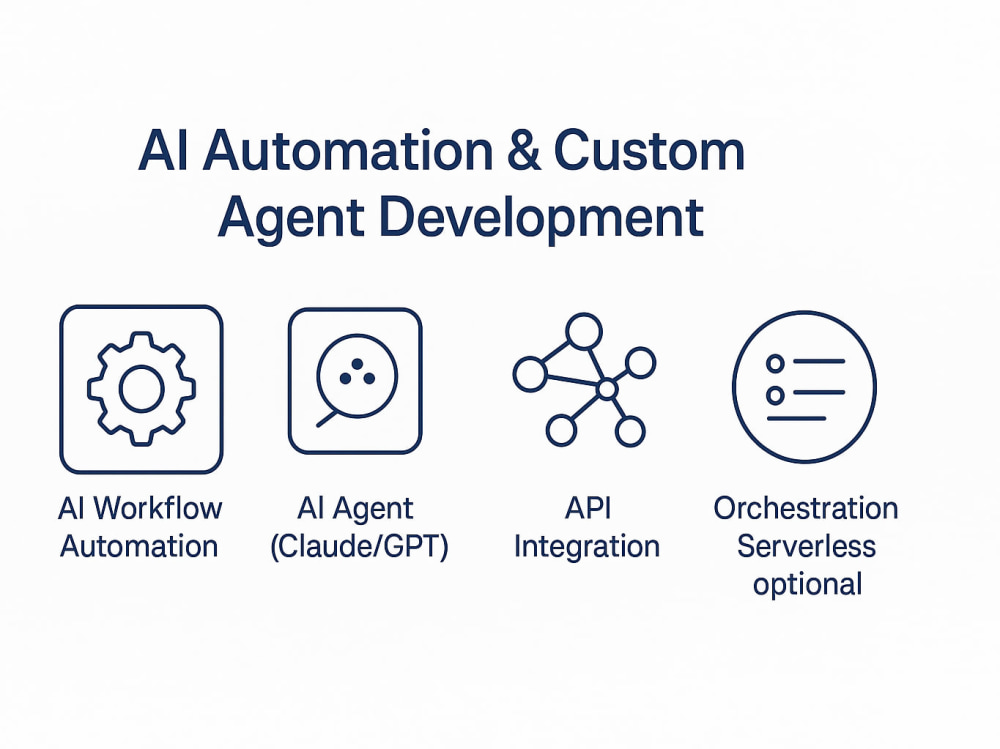 AI Automation & Custom Agent Development

AI Workflow Automation

AI Agent (Claude/GPT)

API Integration

Orchestration Serverless optional