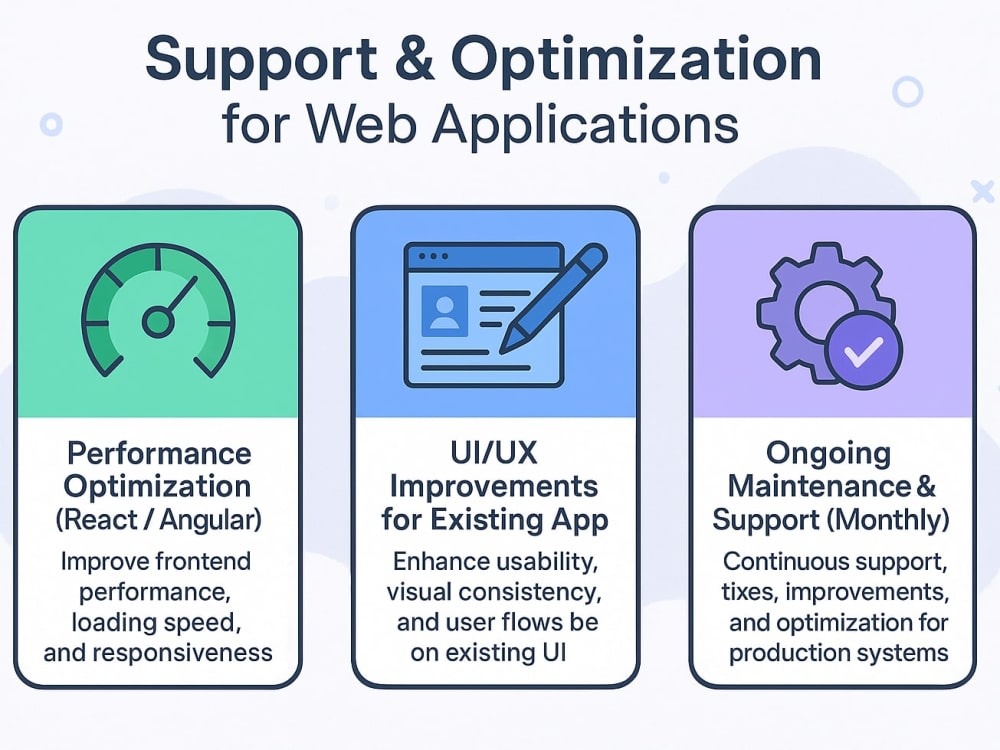 Support & Optimization
for Web Applications

Performance Optimization (React / Angular)

Improve frontend performance, loading speed, and responsiveness

UI/UX Improvements for Existing App

Enhance usability, visual consistency, and user flows be on existing UI

Ongoing Maintenance & Support (Monthly)

Continuous support, tixes, improvements, and optimization for production systems