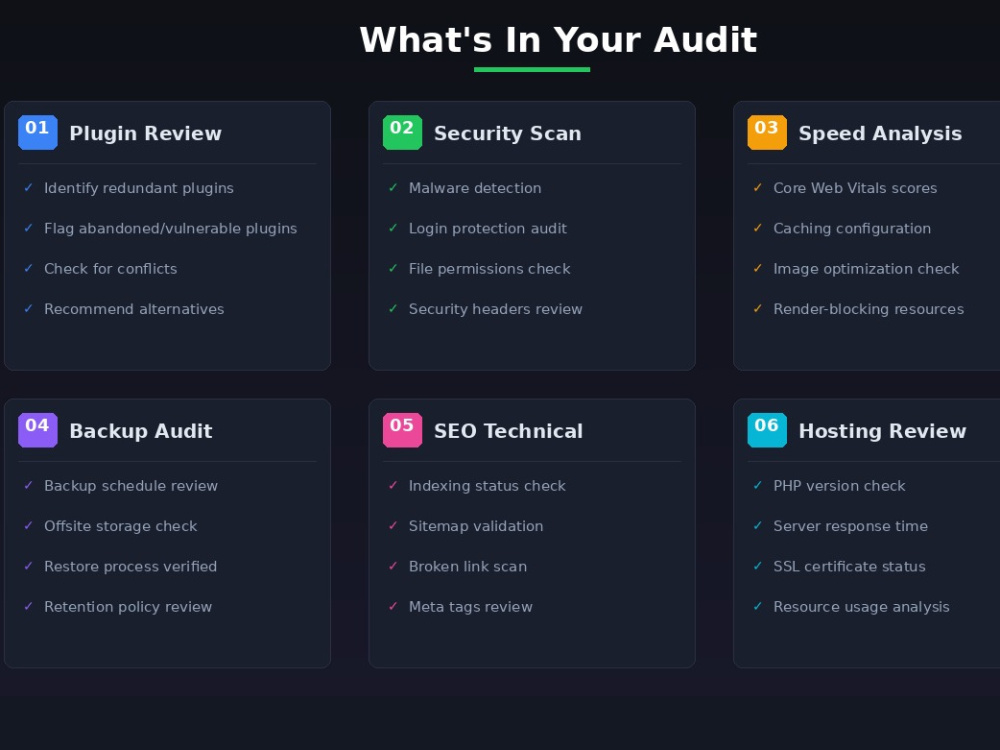 What's In Your Audit

01 Plugin Review

✓ Identify redundant plugins

✓ Flag abandoned/vulnerable plugins

✓ Check for conflicts

✓ Recommend alternatives

02 Security Scan

✓ Malware detection

✓ Login protection audit

✓ File permissions check

✓ Security headers review

03 Speed Analysis

✓ Core Web Vitals scores

✓ Caching configuration

✓ Image optimization check

✓ Render-blocking resources

04 Backup Audit

✓ Backup schedule review

✓ Offsite storage check

✓ Restore process verified

✓ Retention policy review

05 SEO Technical

✓ Indexing status check

✓ Sitemap validation

✓ Broken link scan

✓ Meta tags review

06 Hosting Review

✓ PHP version check

✓ Server response time

✓ SSL certificate status

✓ Resource usage analysis