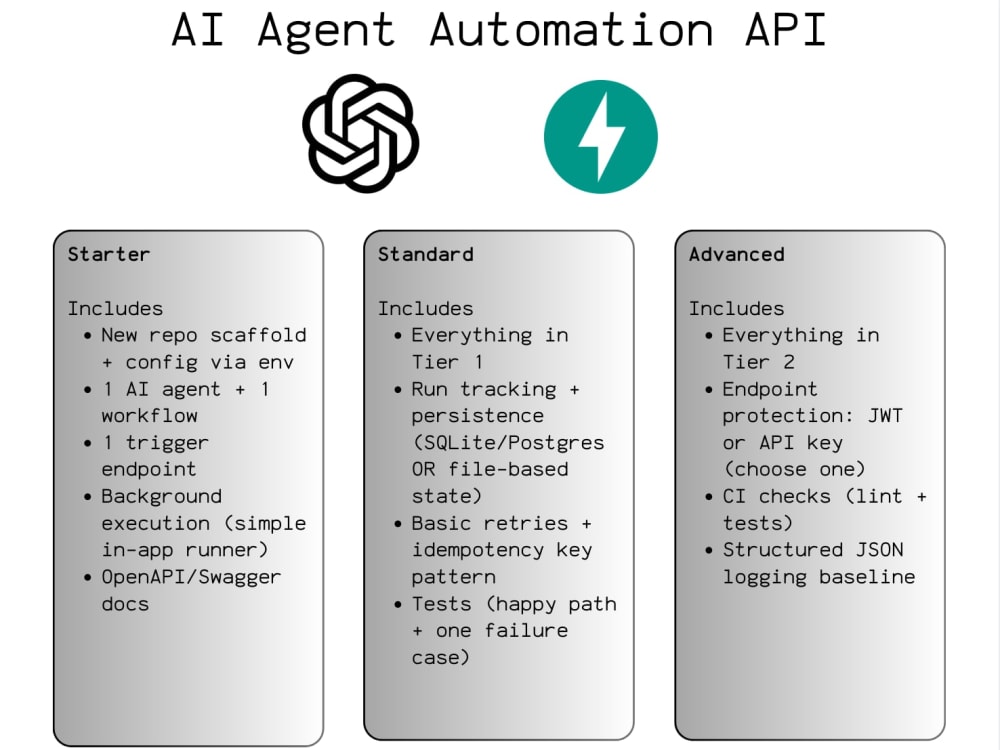 AI Agent Automation API

Starter

Includes
• New repo scaffold + config via env
• 1 AI agent + 1 workflow
• 1 trigger endpoint
• Background execution (simple in-app runner)
• OpenAPI/Swagger docs

Standard

Includes
• Everything in Tier 1
• Run tracking + persistence (SQLite/Postgres OR file-based state)
• Basic retries + idempotency key pattern
• Tests (happy path + one failure case)

Advanced

Includes
• Everything in Tier 2
• Endpoint protection: JWT or API key (choose one)
• CI checks (lint + tests)
• Structured JSON logging baseline