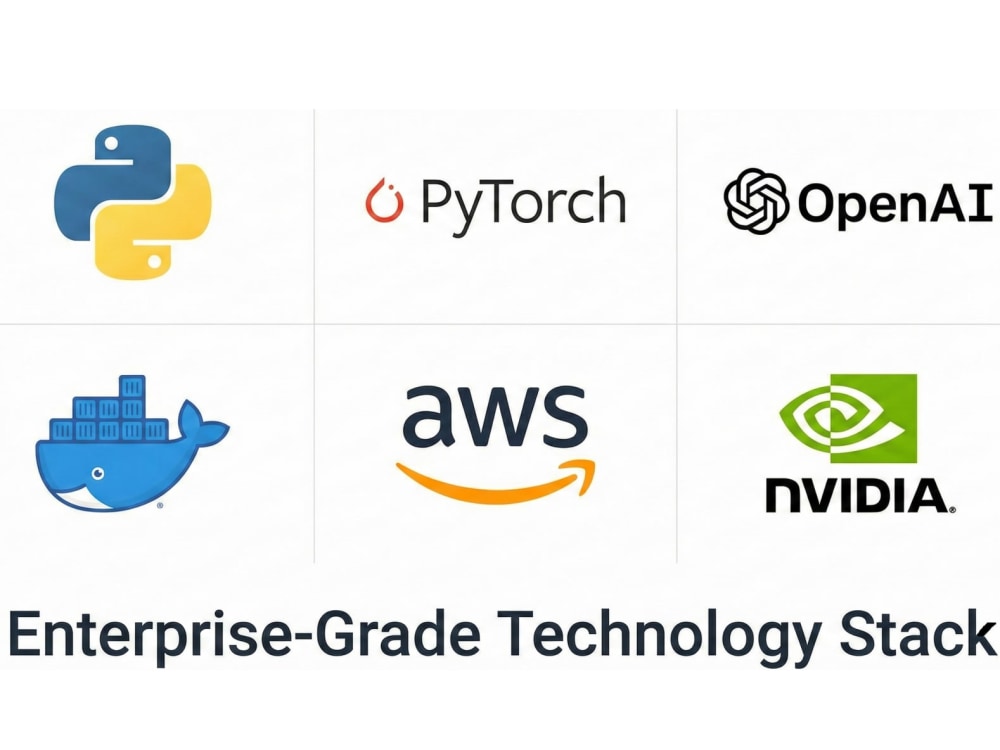 PyTorch

OpenAI

aws

NVIDIA.

Enterprise-Grade Technology Stack