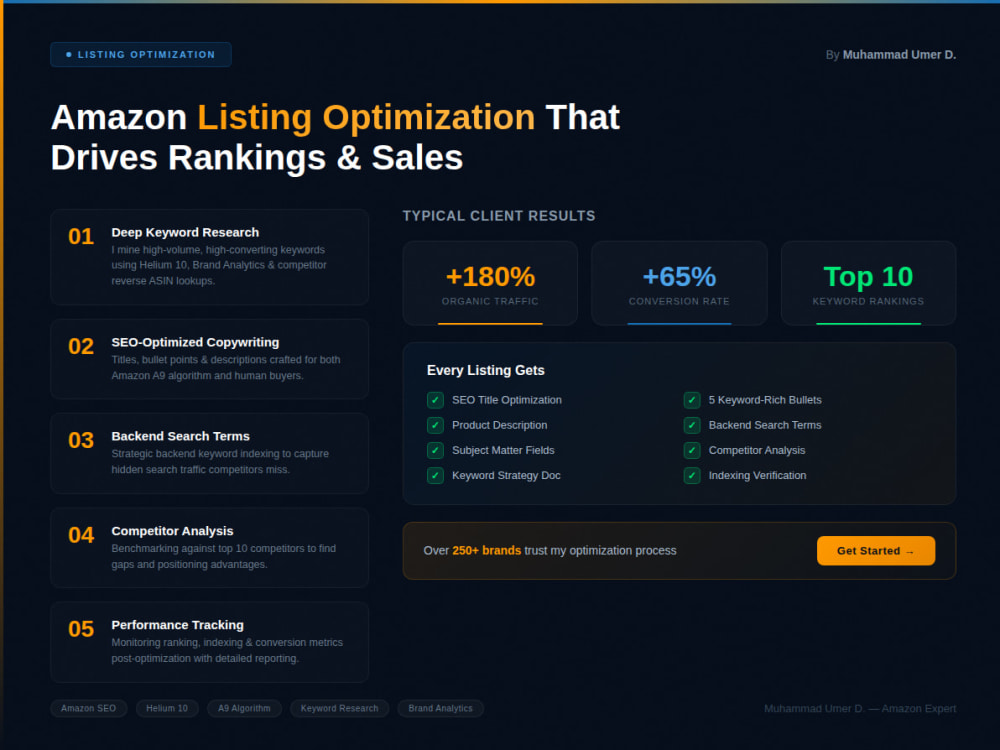 • LISTING OPTIMIZATION

By Muhammad Umer D.

Amazon Listing Optimization That Drives Rankings & Sales

01
Deep Keyword Research
I mine high-volume, high-converting keywords using Helium 10, Brand Analytics & competitor reverse ASIN lookups.

02
SEO-Optimized Copywriting
Titles, bullet points & descriptions crafted for both Amazon A9 algorithm and human buyers.

03
Backend Search Terms
Strategic backend keyword indexing to capture hidden search traffic competitors miss.

04
Competitor Analysis
Benchmarking against top 10 competitors to find gaps and positioning advantages.

05
Performance Tracking
Monitoring ranking, indexing & conversion metrics post-optimization with detailed reporting.

TYPICAL CLIENT RESULTS

+180%
ORGANIC TRAFFIC

+65%
CONVERSION RATE

Top 10
KEYWORD RANKINGS

Every Listing Gets

☑ SEO Title Optimization
☑ Product Description
☑ Subject Matter Fields
☑ Keyword Strategy Doc
☑ 5 Keyword-Rich Bullets
☑ Backend Search Terms
☑ Competitor Analysis
☑ Indexing Verification

Over 250+ brands trust my optimization process

Get Started →

Amazon SEO
Helium 10
A9 Algorithm
Keyword Research
Brand Analytics

Muhammad Umer D. — Amazon Expert