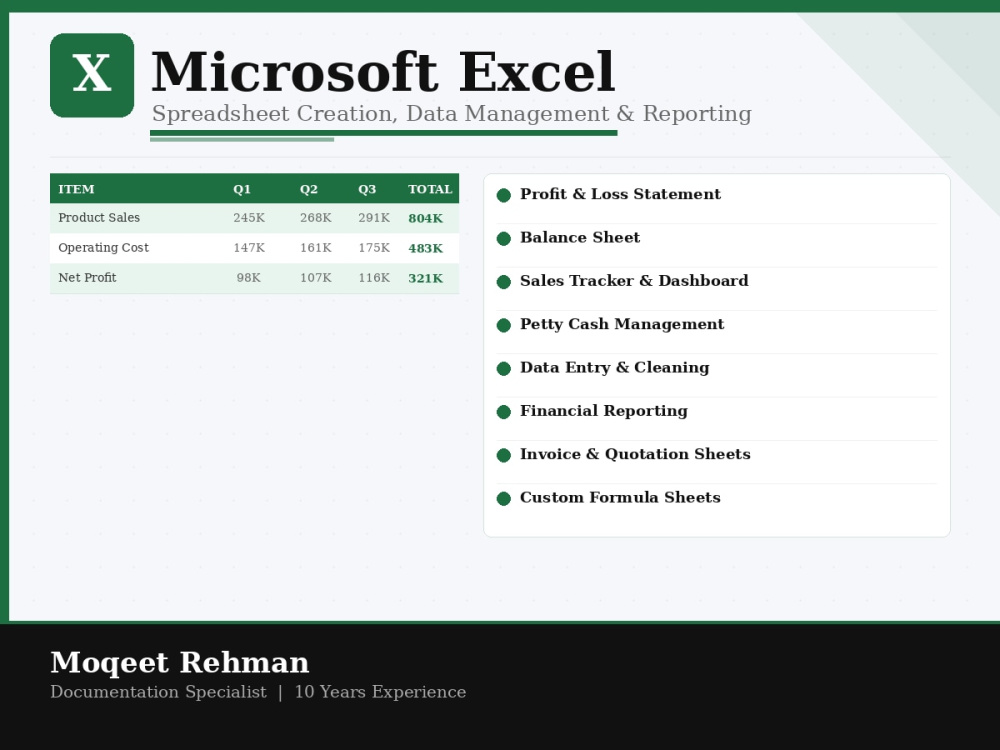 X

Microsoft Excel

Spreadsheet Creation, Data Management & Reporting

| ITEM | Q1 | Q2 | Q3 | TOTAL |
|---|---|---|---|---|
| Product Sales | 245K | 268K | 291K | 804K |
| Operating Cost | 147K | 161K | 175K | 483K |
| Net Profit | 98K | 107K | 116K | 321K |

• Profit & Loss Statement
• Balance Sheet
• Sales Tracker & Dashboard
• Petty Cash Management
• Data Entry & Cleaning
• Financial Reporting
• Invoice & Quotation Sheets
• Custom Formula Sheets

Moqeet Rehman

Documentation Specialist | 10 Years Experience