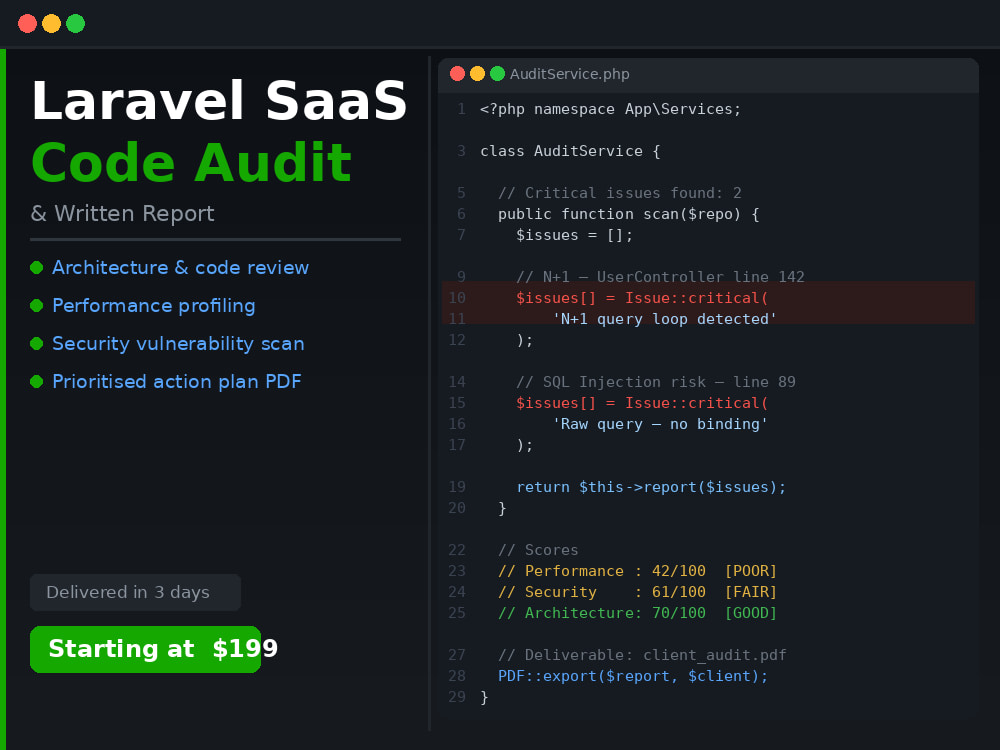 Laravel SaaS
Code Audit
& Written Report

• Architecture & code review
• Performance profiling
• Security vulnerability scan
• Prioritised action plan PDF

Delivered in 3 days

Starting at $199

AuditService.php

1 <?php namespace App\Services;
3 class AuditService {
5 // Critical issues found: 2
6 public function scan($repo) {
7 $issues = [];
9 // N+1 — UserController line 142
10 $issues[] = Issue::critical(
11 'N+1 query loop detected'
12 );
14 // SQL Injection risk — line 89
15 $issues[] = Issue::critical(
16 'Raw query — no binding'
17 );
19 return $this->report($issues);
20 }
22 // Scores
23 // Performance : 42/100 [POOR]
24 // Security : 61/100 [FAIR]
25 // Architecture: 70/100 [GOOD]
27 // Deliverable: client_audit.pdf
28 PDF::export($report, $client);
29 }