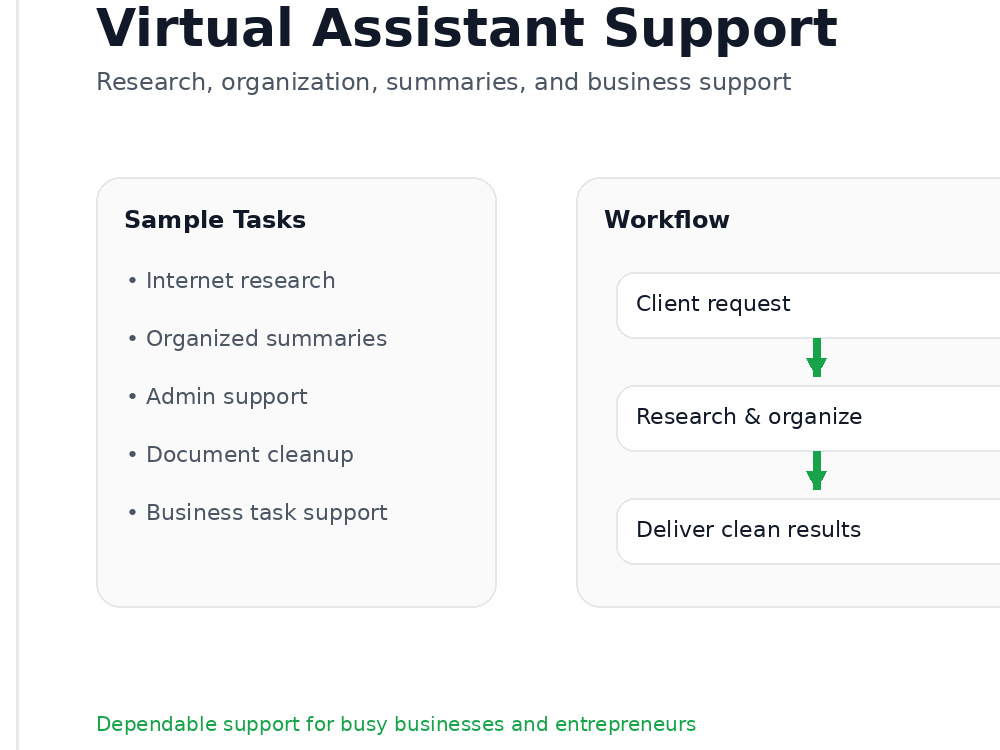 Virtual Assistant Support

Research, organization, summaries, and business support

Sample Tasks

• Internet research

• Organized summaries

• Admin support

• Document cleanup

• Business task support

Workflow

Client request

Research & organize

Deliver clean results

Dependable support for busy businesses and entrepreneurs