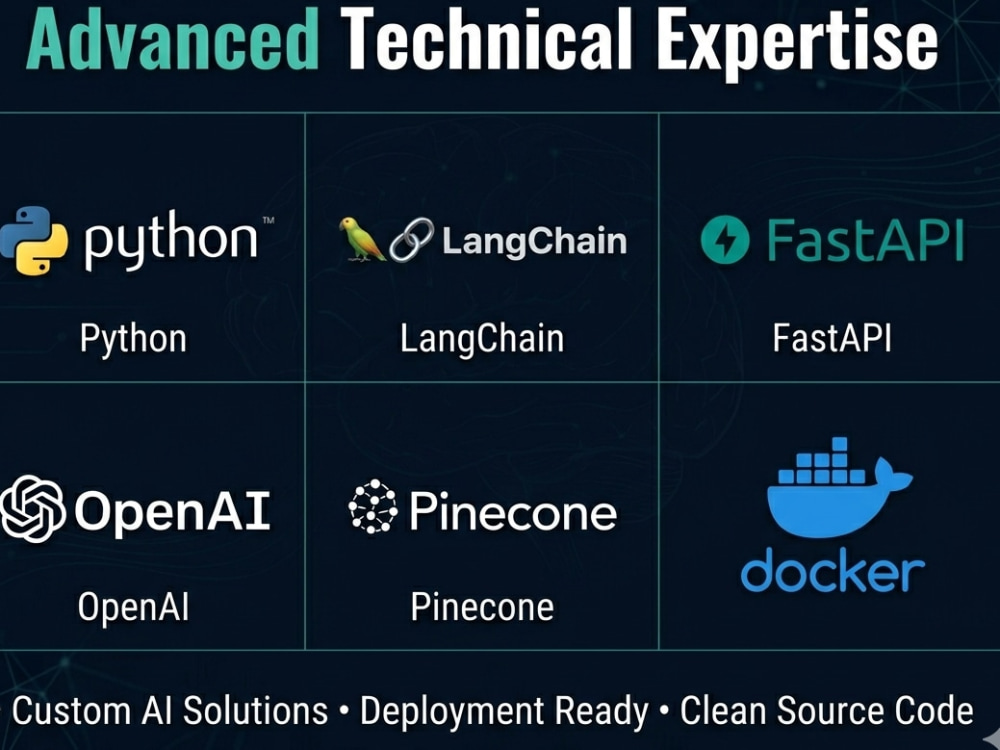 Advanced Technical Expertise

python™

Python

LangChain

LangChain

FastAPI

FastAPI

OpenAI

OpenAI

Pinecone

Pinecone

docker

Custom AI Solutions • Deployment Ready • Clean Source Code