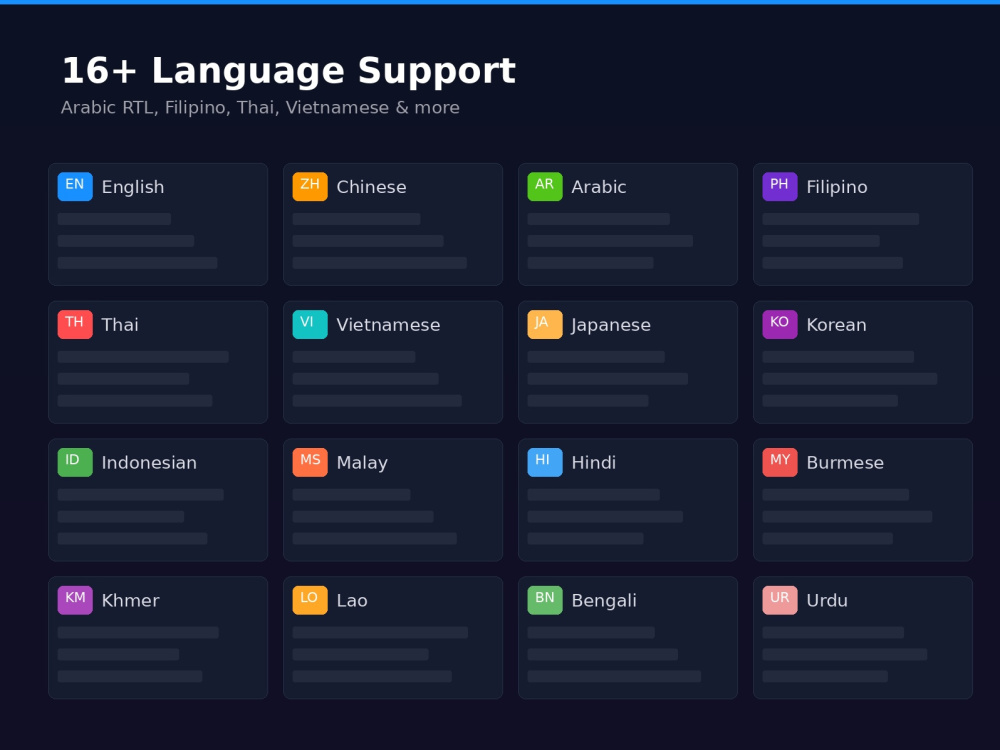 16+ Language Support

Arabic RTL, Filipino, Thai, Vietnamese & more

EN English

ZH Chinese

AR Arabic

PH Filipino

TH Thai

VI Vietnamese

JA Japanese

KO Korean

ID Indonesian

MS Malay

HI Hindi

MY Burmese

KM Khmer

LO Lao

BN Bengali

UR Urdu