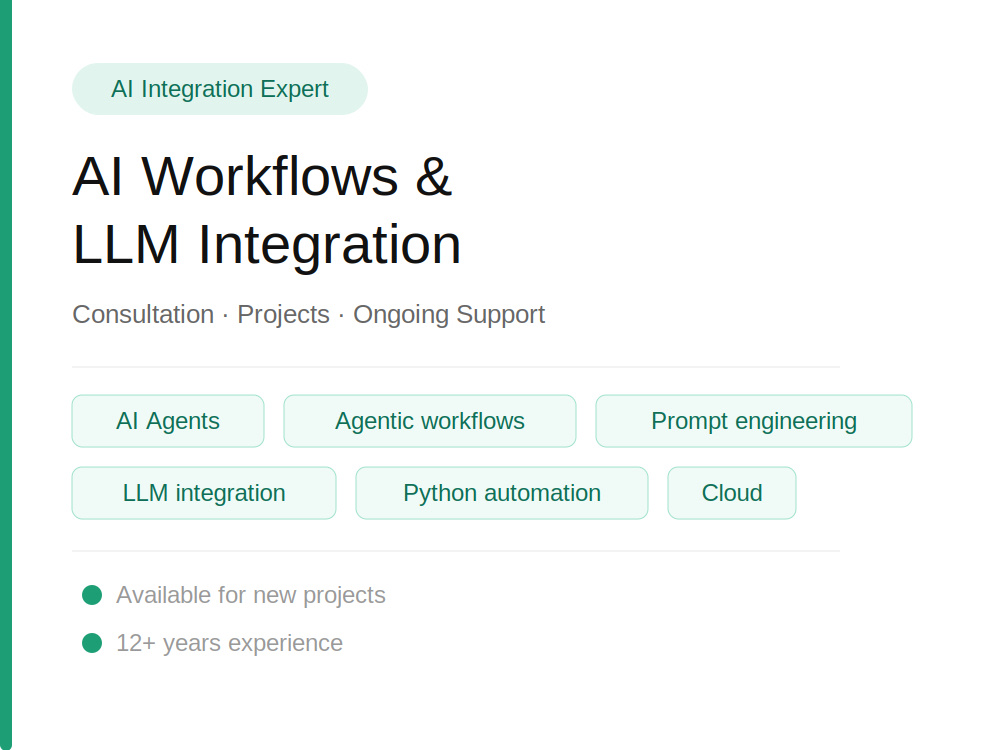 AI Integration Expert

AI Workflows &
LLM Integration

Consultation · Projects · Ongoing Support

AI Agents

Agentic workflows

Prompt engineering

LLM integration

Python automation

Cloud

• Available for new projects
• 12+ years experience