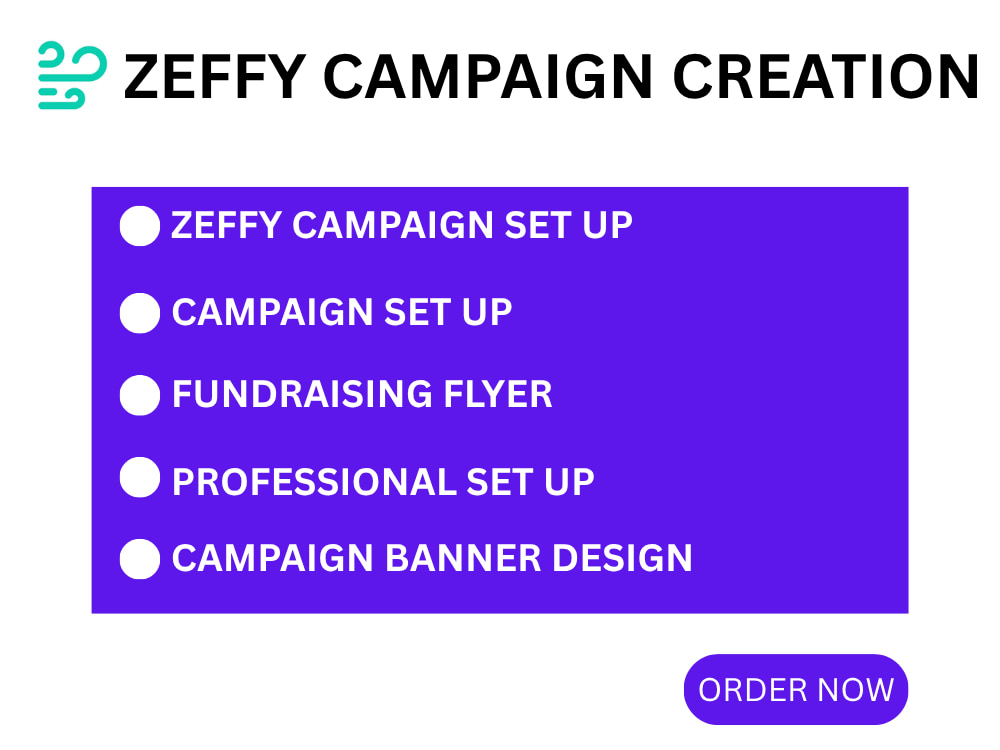 ZEFFY CAMPAIGN CREATION

• ZEFFY CAMPAIGN SET UP
• CAMPAIGN SET UP
• FUNDRAISING FLYER
• PROFESSIONAL SET UP
• CAMPAIGN BANNER DESIGN

ORDER NOW