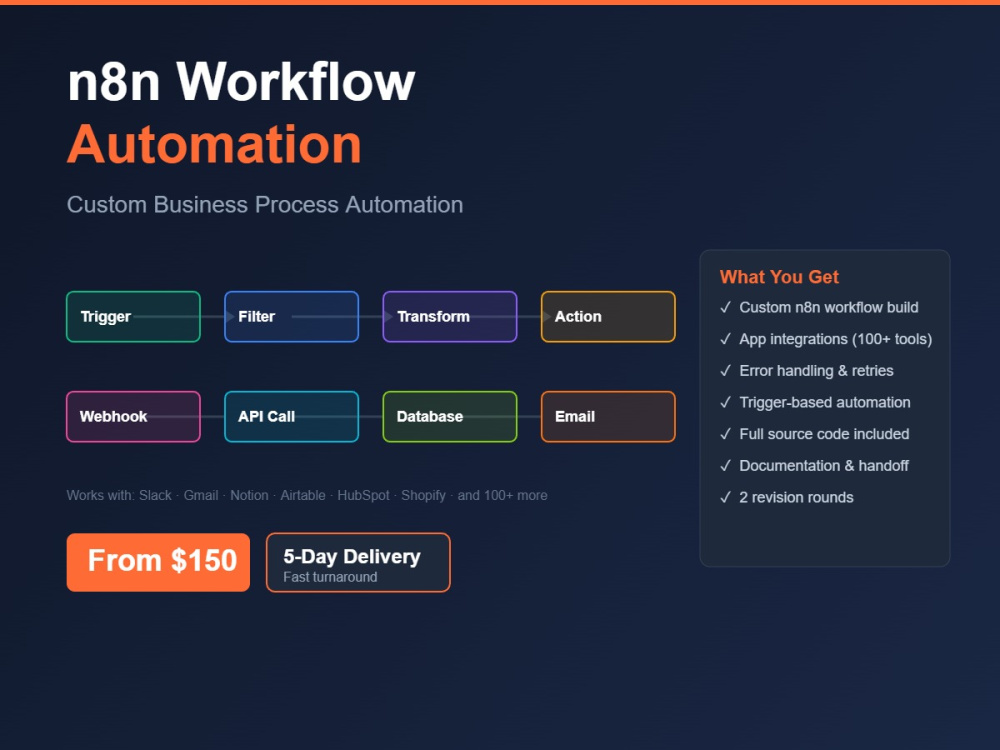 n8n Workflow
Automation

Custom Business Process Automation

Trigger

Filter

Transform

Action

Webhook

API Call

Database

Email

Works with: Slack · Gmail · Notion · Airtable · HubSpot · Shopify · and 100+ more

From $150

5-Day Delivery
Fast turnaround

What You Get
✓ Custom n8n workflow build
✓ App integrations (100+ tools)
✓ Error handling & retries
✓ Trigger-based automation
✓ Full source code included
✓ Documentation & handoff
✓ 2 revision rounds