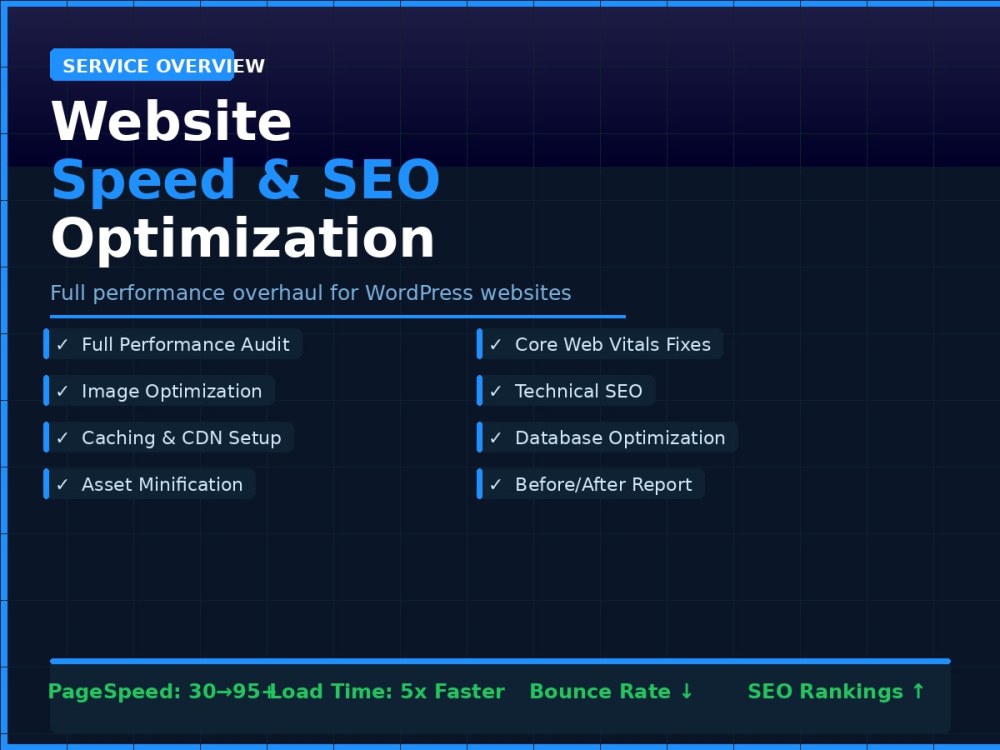 SERVICE OVERVIEW

Website
Speed & SEO
Optimization

Full performance overhaul for WordPress websites

✓ Full Performance Audit
✓ Image Optimization
✓ Caching & CDN Setup
✓ Asset Minification

✓ Core Web Vitals Fixes
✓ Technical SEO
✓ Database Optimization
✓ Before/After Report

PageSpeed: 30→95+ Load Time: 5x Faster Bounce Rate ↓ SEO Rankings ↑