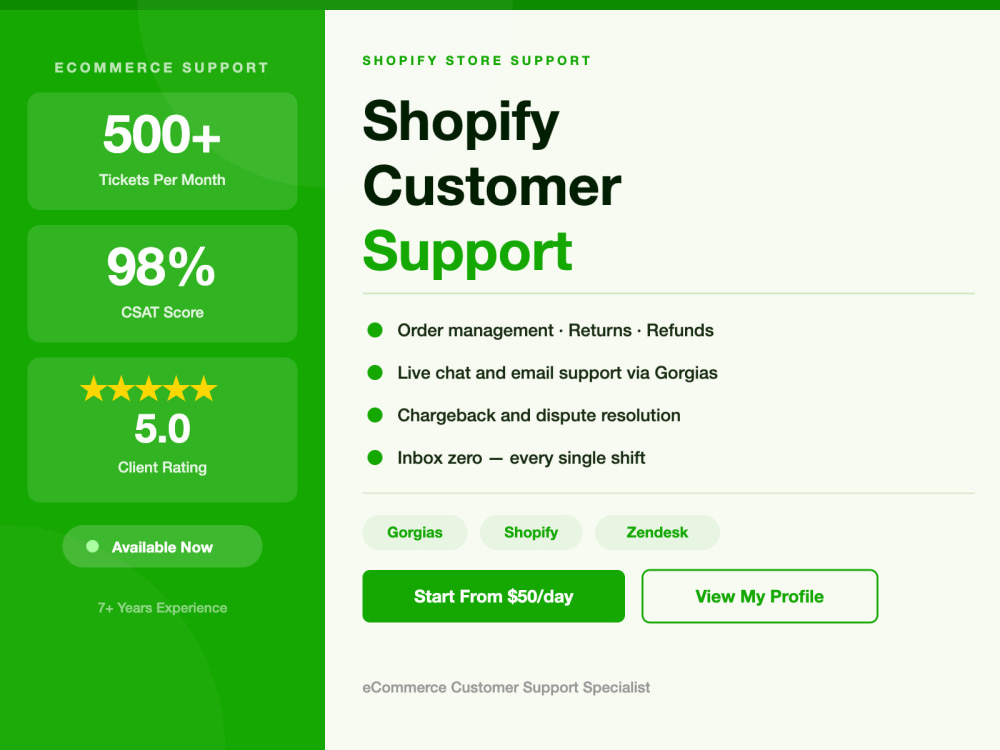 ECOMMERCE SUPPORT

500+
Tickets Per Month

98%
CSAT Score

★★★★★
5.0
Client Rating

Available Now

7+ Years Experience

SHOPIFY STORE SUPPORT

Shopify Customer Support

• Order management · Returns · Refunds
• Live chat and email support via Gorgias
• Chargeback and dispute resolution
• Inbox zero — every single shift

Gorgias
Shopify
Zendesk

Start From $50/day
View My Profile

eCommerce Customer Support Specialist