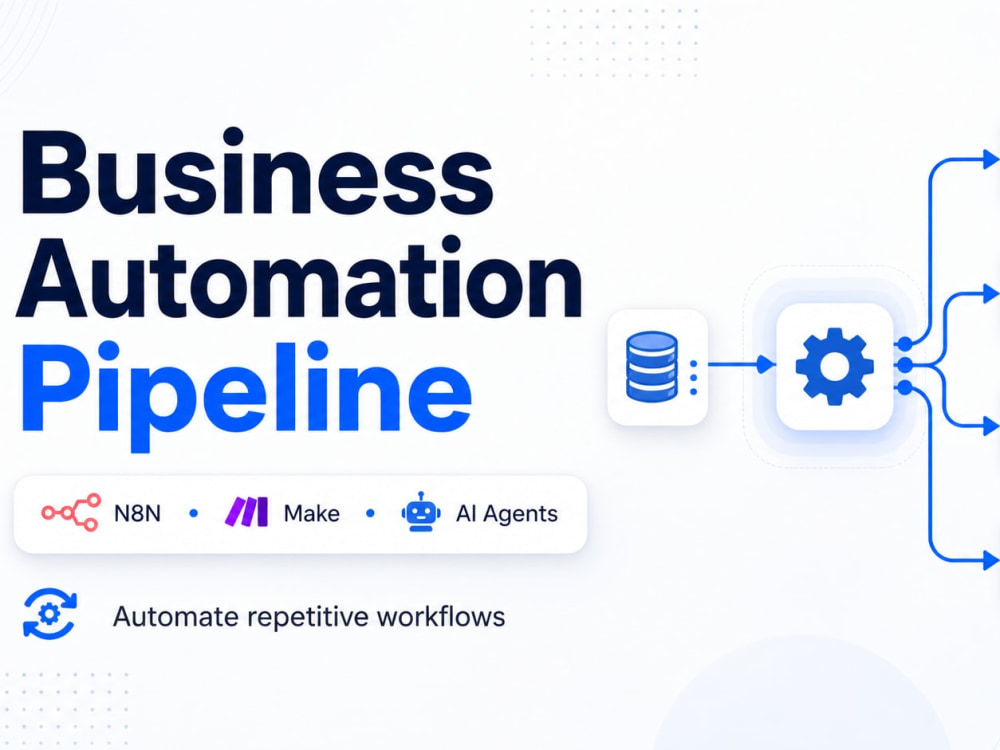 Business Automation Pipeline

N8N • Make • AI Agents

Automate repetitive workflows