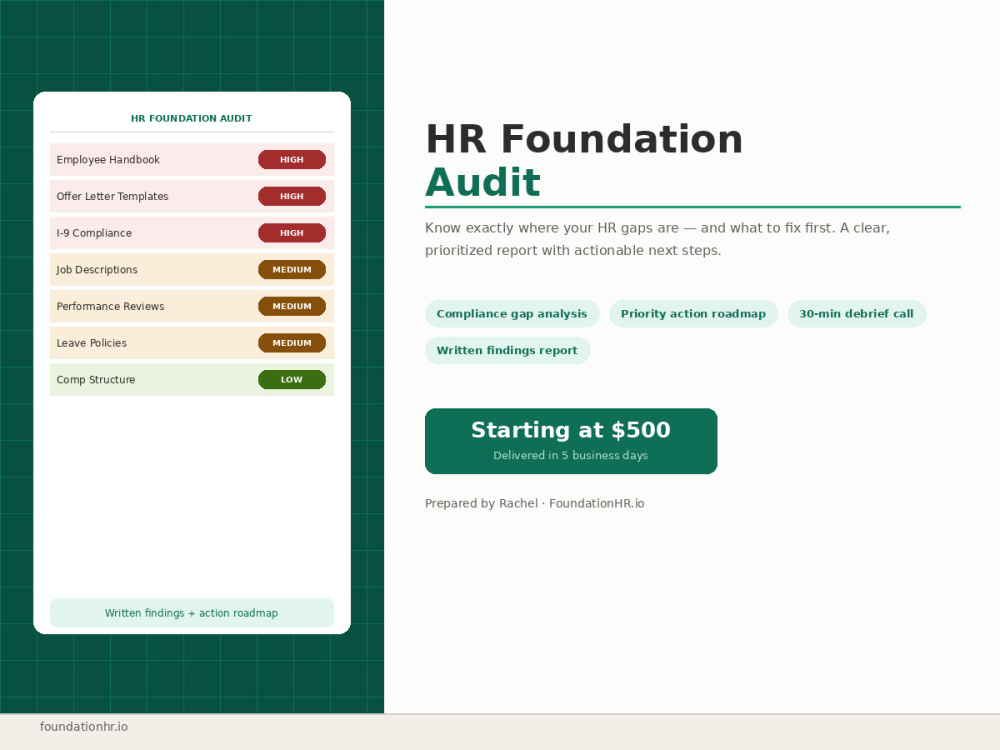 HR FOUNDATION AUDIT

Employee Handbook HIGH

Offer Letter Templates HIGH

I-9 Compliance HIGH

Job Descriptions MEDIUM

Performance Reviews MEDIUM

Leave Policies MEDIUM

Comp Structure LOW

Written findings + action roadmap

HR Foundation
Audit

Know exactly where your HR gaps are — and what to fix first. A clear, prioritized report with actionable next steps.

Compliance gap analysis

Priority action roadmap

30-min debrief call

Written findings report

Starting at $500

Delivered in 5 business days

Prepared by Rachel · FoundationHR.io

foundationhr.io