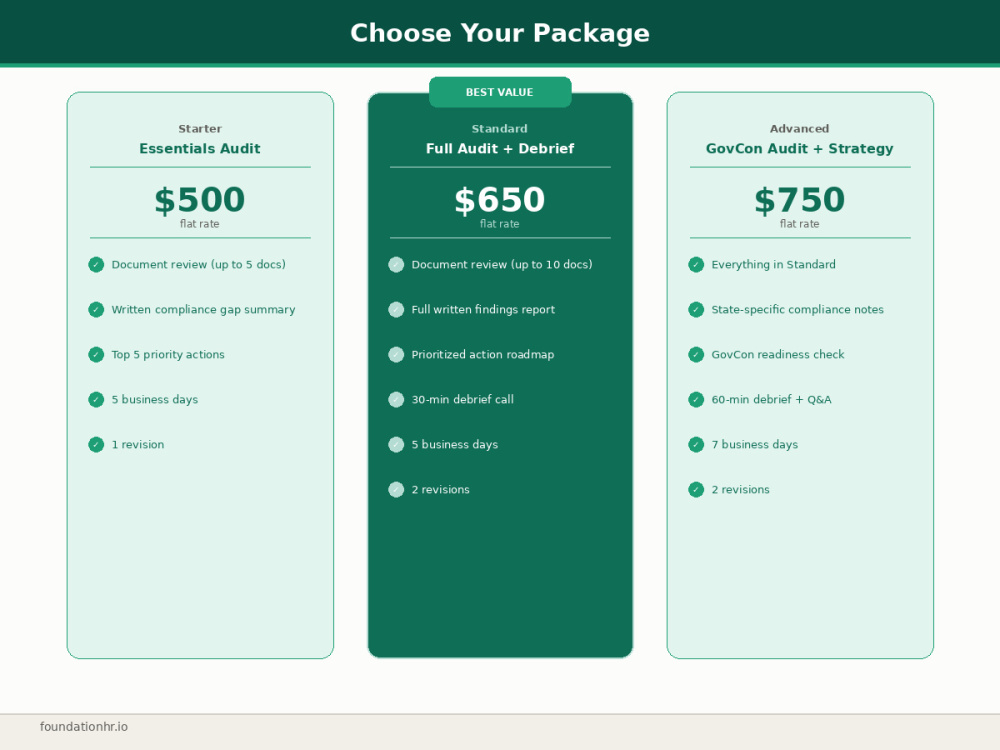 Choose Your Package

Starter
Essentials Audit

$500
flat rate

✓ Document review (up to 5 docs)
✓ Written compliance gap summary
✓ Top 5 priority actions
✓ 5 business days
✓ 1 revision

BEST VALUE

Standard
Full Audit + Debrief

$650
flat rate

✓ Document review (up to 10 docs)
✓ Full written findings report
✓ Prioritized action roadmap
✓ 30-min debrief call
✓ 5 business days
✓ 2 revisions

Advanced
GovCon Audit + Strategy

$750
flat rate

✓ Everything in Standard
✓ State-specific compliance notes
✓ GovCon readiness check
✓ 60-min debrief + Q&A
✓ 7 business days
✓ 2 revisions

foundationhr.io