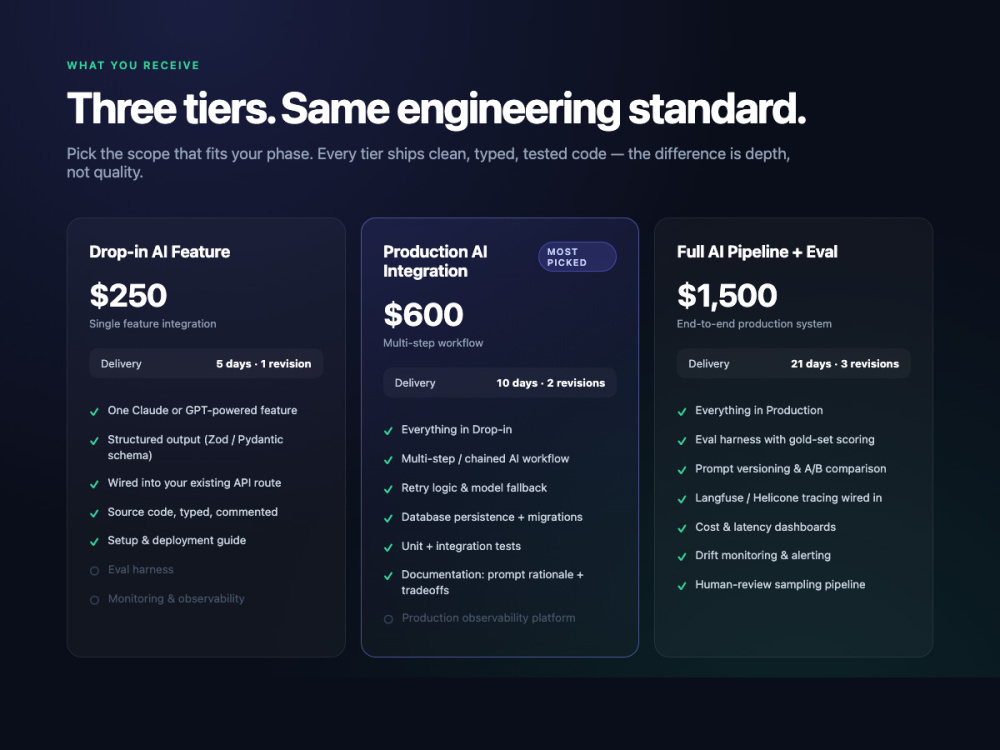 WHAT YOU RECEIVE

Three tiers. Same engineering standard.

Pick the scope that fits your phase. Every tier ships clean, typed, tested code — the difference is depth, not quality.

Drop-in AI Feature

$250

Single feature integration

Delivery 5 days · 1 revision

✓ One Claude or GPT-powered feature
✓ Structured output (Zod / Pydantic schema)
✓ Wired into your existing API route
✓ Source code, typed, commented
✓ Setup & deployment guide
○ Eval harness
○ Monitoring & observability

Production AI Integration

MOST PICKED

$600

Multi-step workflow

Delivery 10 days · 2 revisions

✓ Everything in Drop-in
✓ Multi-step / chained AI workflow
✓ Retry logic & model fallback
✓ Database persistence + migrations
✓ Unit + integration tests
✓ Documentation: prompt rationale + tradeoffs
○ Production observability platform

Full AI Pipeline + Eval

$1,500

End-to-end production system

Delivery 21 days · 3 revisions

✓ Everything in Production
✓ Eval harness with gold-set scoring
✓ Prompt versioning & A/B comparison
✓ Langfuse / Helicone tracing wired in
✓ Cost & latency dashboards
✓ Drift monitoring & alerting
✓ Human-review sampling pipeline