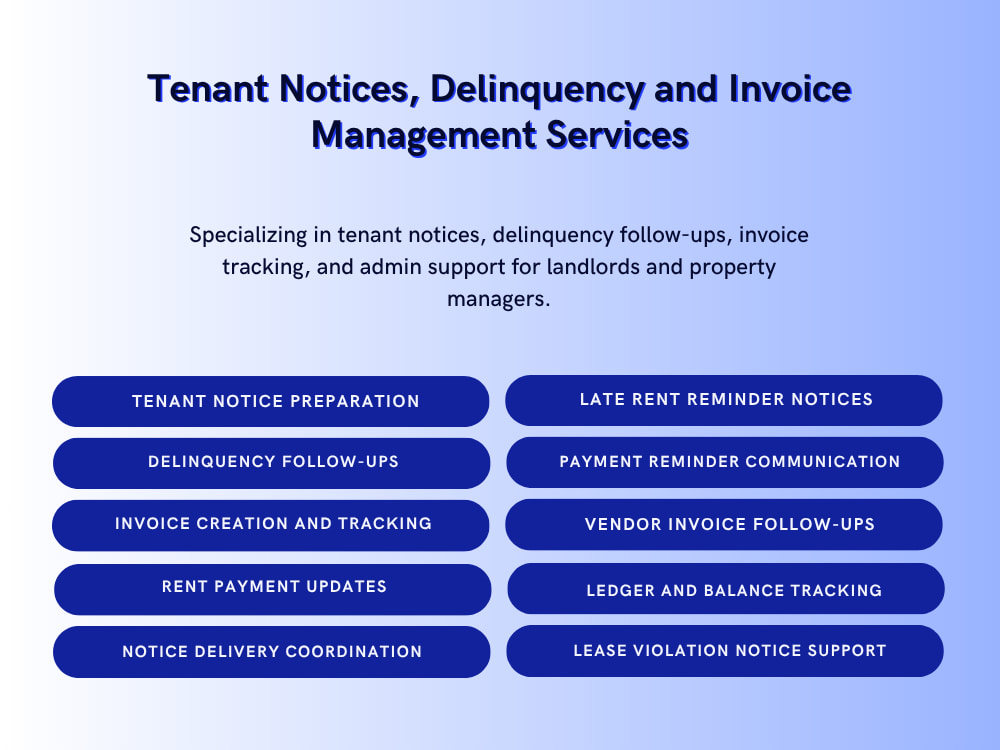 Tenant Notices, Delinquency and Invoice Management Services

Specializing in tenant notices, delinquency follow-ups, invoice tracking, and admin support for landlords and property managers.

TENANT NOTICE PREPARATION

DELINQUENCY FOLLOW-UPS

INVOICE CREATION AND TRACKING

RENT PAYMENT UPDATES

NOTICE DELIVERY COORDINATION

LATE RENT REMINDER NOTICES

PAYMENT REMINDER COMMUNICATION

VENDOR INVOICE FOLLOW-UPS

LEDGER AND BALANCE TRACKING

LEASE VIOLATION NOTICE SUPPORT