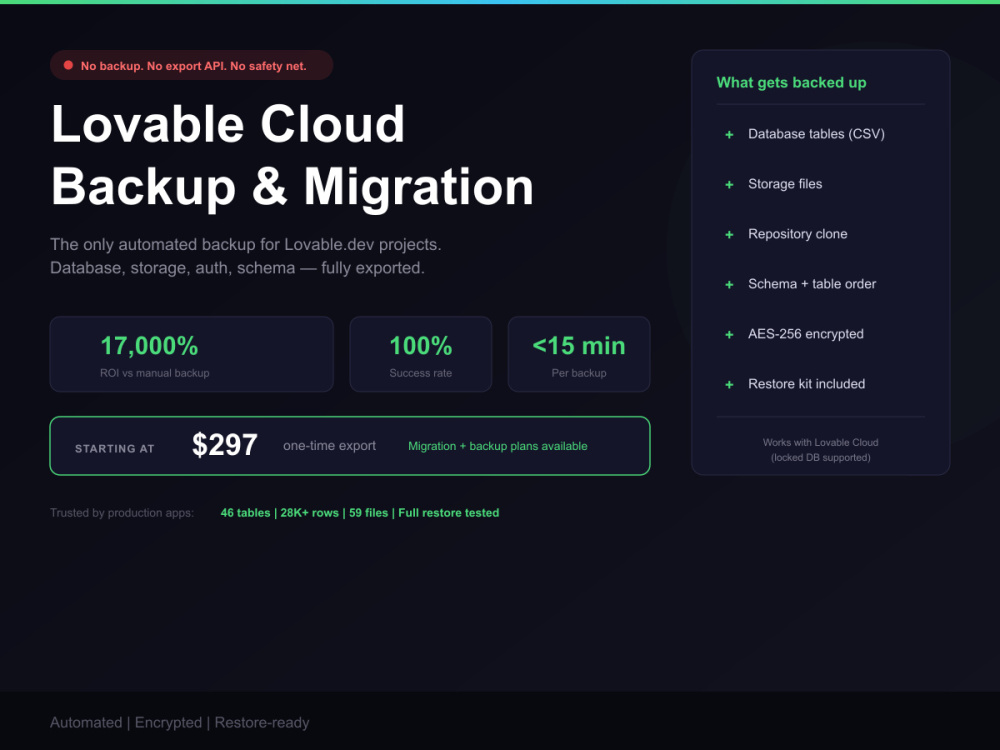 No backup. No export API. No safety net.

Lovable Cloud Backup & Migration

The only automated backup for Lovable.dev projects. Database, storage, auth, schema — fully exported.

17,000%
ROI vs manual backup

100%
Success rate

<15 min
Per backup

STARTING AT $297 one-time export Migration + backup plans available

Trusted by production apps: 46 tables | 28K+ rows | 59 files | Full restore tested

What gets backed up

+ Database tables (CSV)
+ Storage files
+ Repository clone
+ Schema + table order
+ AES-256 encrypted
+ Restore kit included

Works with Lovable Cloud
(locked DB supported)

Automated | Encrypted | Restore-ready