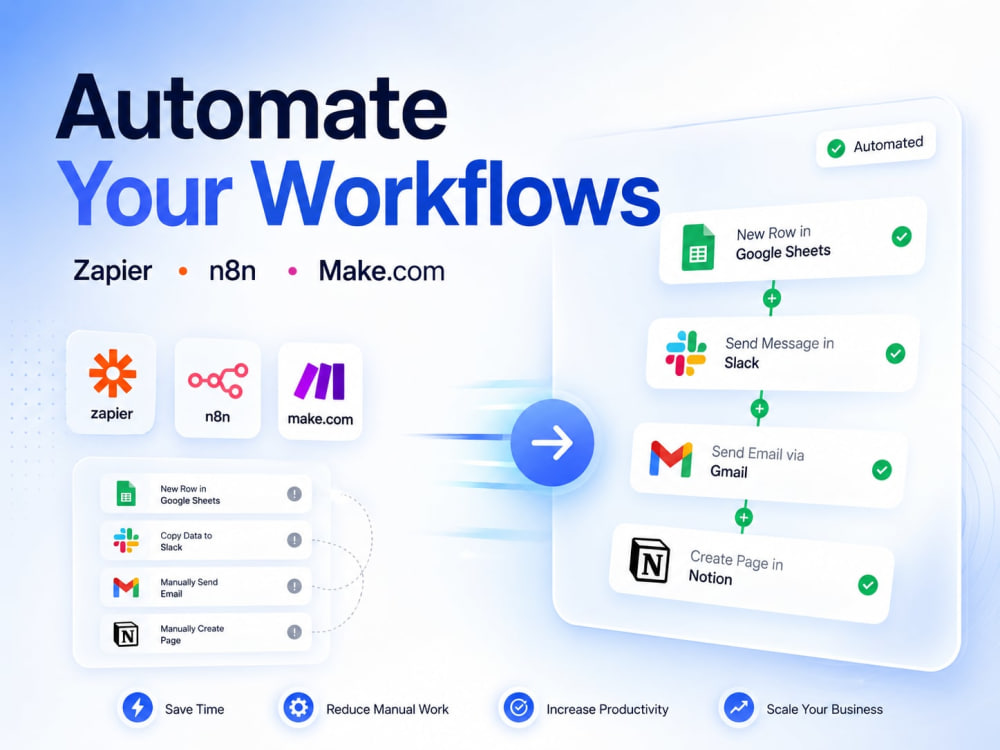 Automate Your Workflows

Zapier • n8n • Make.com

zapier

n8n

make.com

New Row in Google Sheets

Copy Data to Slack

Manually Send Email

Manually Create Page

Automated

New Row in Google Sheets

Send Message in Slack

Send Email via Gmail

Create Page in Notion

Save Time

Reduce Manual Work

Increase Productivity

Scale Your Business