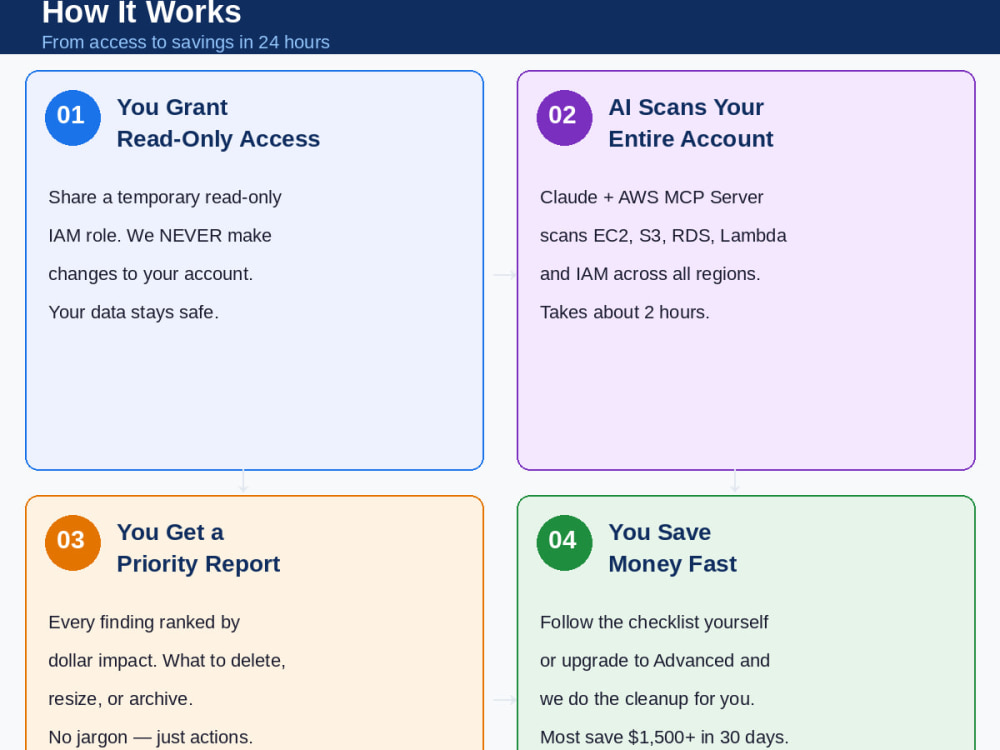 How It Works
From access to savings in 24 hours

01 You Grant Read-Only Access

Share a temporary read-only IAM role. We NEVER make changes to your account. Your data stays safe.

02 AI Scans Your Entire Account

Claude + AWS MCP Server scans EC2, S3, RDS, Lambda and IAM across all regions. Takes about 2 hours.

03 You Get a Priority Report

Every finding ranked by dollar impact. What to delete, resize, or archive. No jargon — just actions.

04 You Save Money Fast

Follow the checklist yourself or upgrade to Advanced and we do the cleanup for you. Most save $1,500+ in 30 days.