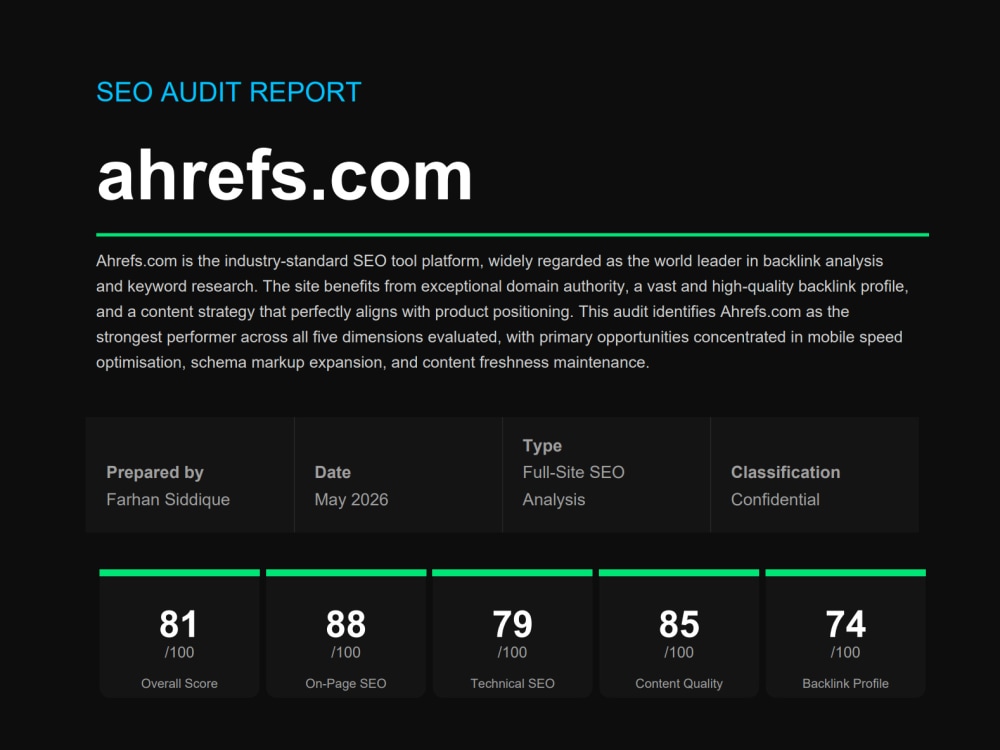 SEO AUDIT REPORT

ahrefs.com

Ahrefs.com is the industry-standard SEO tool platform, widely regarded as the world leader in backlink analysis and keyword research. The site benefits from exceptional domain authority, a vast and high-quality backlink profile, and a content strategy that perfectly aligns with product positioning. This audit identifies Ahrefs.com as the strongest performer across all five dimensions evaluated, with primary opportunities concentrated in mobile speed optimisation, schema markup expansion, and content freshness maintenance.

Prepared by
Farhan Siddique

Date
May 2026

Type
Full-Site SEO Analysis

Classification
Confidential

81
/100
Overall Score

88
/100
On-Page SEO

79
/100
Technical SEO

85
/100
Content Quality

74
/100
Backlink Profile