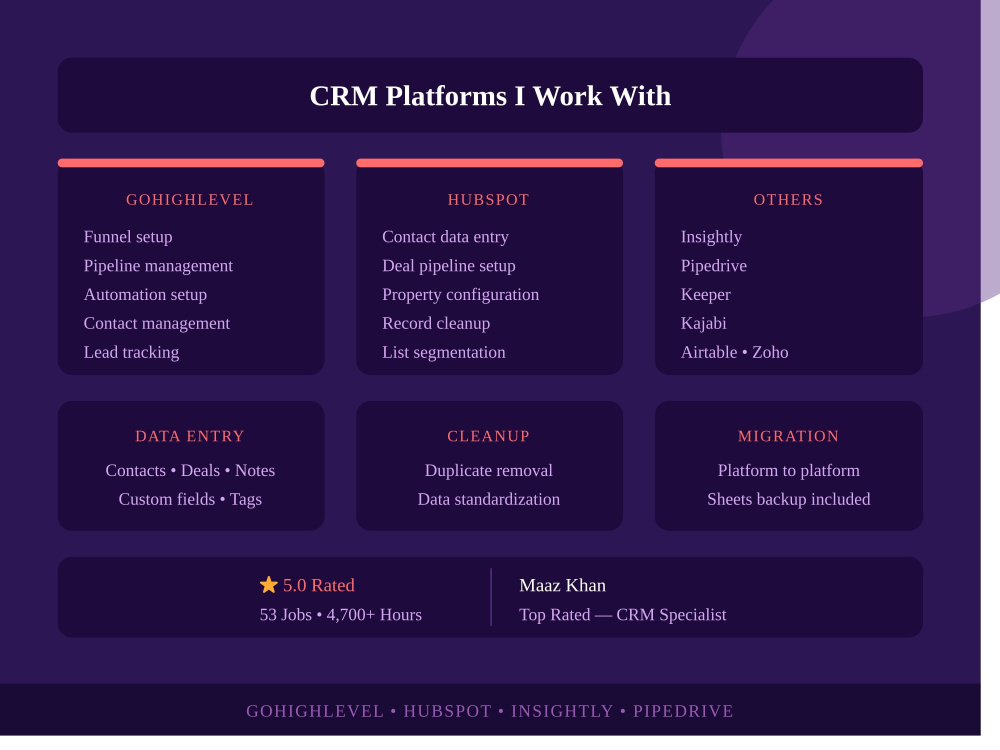 CRM Platforms I Work With

GOHIGHLEVEL

Funnel setup
Pipeline management
Automation setup
Contact management
Lead tracking

HUBSPOT

Contact data entry
Deal pipeline setup
Property configuration
Record cleanup
List segmentation

OTHERS

Insightly
Pipedrive
Keeper
Kajabi
Airtable • Zoho

DATA ENTRY

Contacts • Deals • Notes
Custom fields • Tags

CLEANUP

Duplicate removal
Data standardization

MIGRATION

Platform to platform
Sheets backup included

⭐ 5.0 Rated
53 Jobs • 4,700+ Hours

Maaz Khan
Top Rated — CRM Specialist

GOHIGHLEVEL • HUBSPOT • INSIGHTLY • PIPEDRIVE