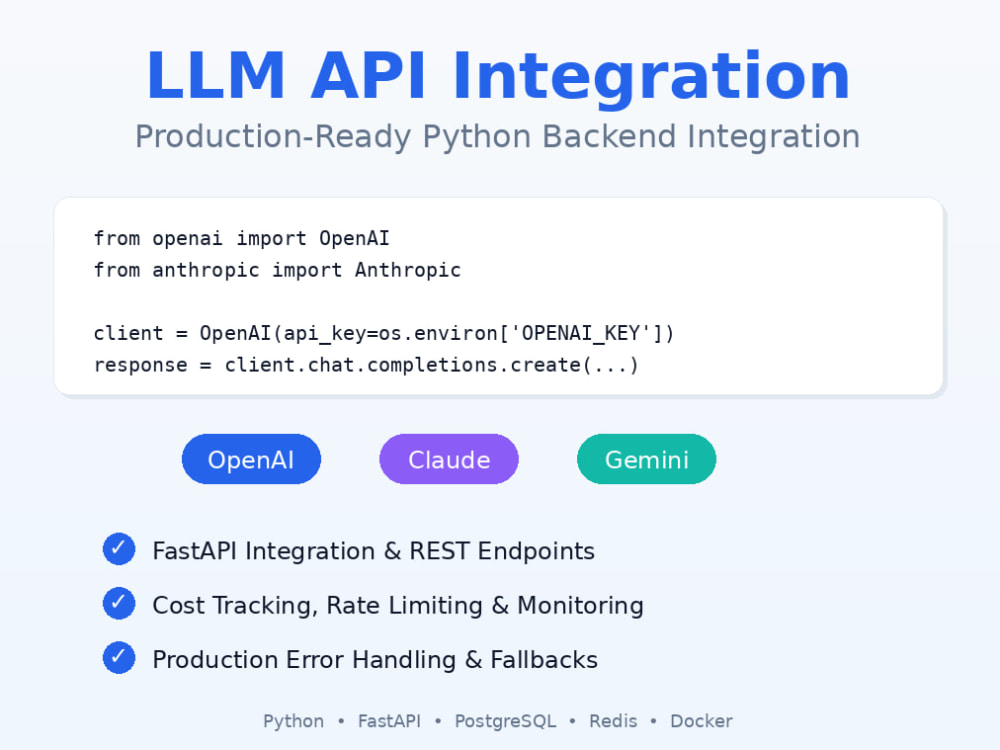 LLM API Integration

Production-Ready Python Backend Integration

from openai import OpenAI
from anthropic import Anthropic

client = OpenAI(api_key=os.environ['OPENAI_KEY'])
response = client.chat.completions.create(...)

OpenAI Claude Gemini

✓ FastAPI Integration & REST Endpoints
✓ Cost Tracking, Rate Limiting & Monitoring
✓ Production Error Handling & Fallbacks

Python • FastAPI • PostgreSQL • Redis • Docker