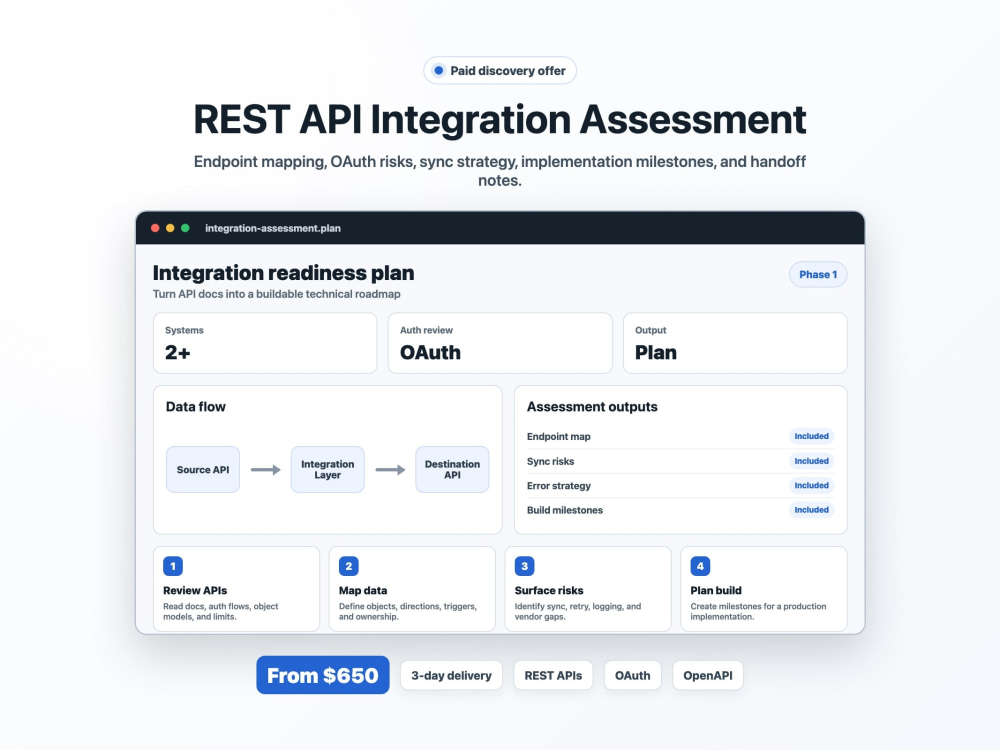 Paid discovery offer

REST API Integration Assessment

Endpoint mapping, OAuth risks, sync strategy, implementation milestones, and handoff notes.

integration-assessment.plan

Integration readiness plan

Turn API docs into a buildable technical roadmap

Phase 1

Systems
2+

Auth review
OAuth

Output
Plan

Data flow

Source API

Integration Layer

Destination API

Assessment outputs

Endpoint map
Included

Sync risks
Included

Error strategy
Included

Build milestones
Included

1
Review APIs
Read docs, auth flows, object models, and limits.

2
Map data
Define objects, directions, triggers, and ownership.

3
Surface risks
Identify sync, retry, logging, and vendor gaps.

4
Plan build
Create milestones for a production implementation.

From $650

3-day delivery

REST APIs

OAuth

OpenAPI