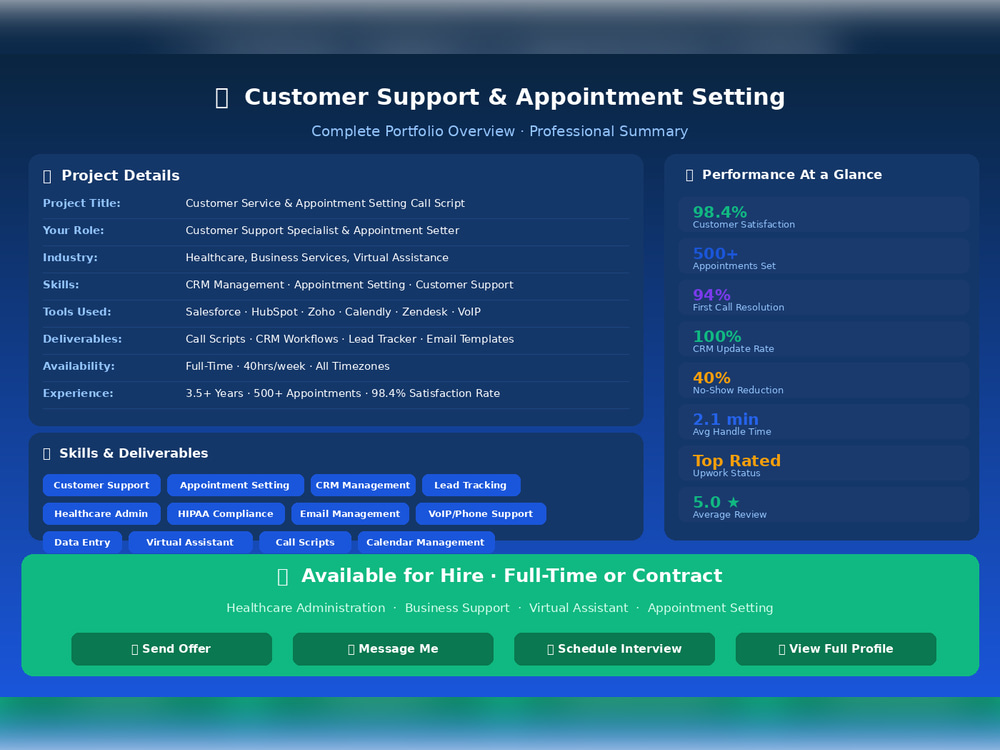 Customer Support & Appointment Setting

Complete Portfolio Overview · Professional Summary

Project Details

Project Title: Customer Service & Appointment Setting Call Script
Your Role: Customer Support Specialist & Appointment Setter
Industry: Healthcare, Business Services, Virtual Assistance
Skills: CRM Management · Appointment Setting · Customer Support
Tools Used: Salesforce · HubSpot · Zoho · Calendly · Zendesk · VoIP
Deliverables: Call Scripts · CRM Workflows · Lead Tracker · Email Templates
Availability: Full-Time · 40hrs/week · All Timezones
Experience: 3.5+ Years · 500+ Appointments · 98.4% Satisfaction Rate

Skills & Deliverables

Customer Support
Appointment Setting
CRM Management
Lead Tracking
Healthcare Admin
HIPAA Compliance
Email Management
VoIP/Phone Support
Data Entry
Virtual Assistant
Call Scripts
Calendar Management

Performance At a Glance

98.4%
Customer Satisfaction

500+
Appointments Set

94%
First Call Resolution

100%
CRM Update Rate

40%
No-Show Reduction

2.1 min
Avg Handle Time

Top Rated
Upwork Status

5.0 ★
Average Review

Available for Hire · Full-Time or Contract

Healthcare Administration · Business Support · Virtual Assistant · Appointment Setting

Send Offer
Message Me
Schedule Interview
View Full Profile