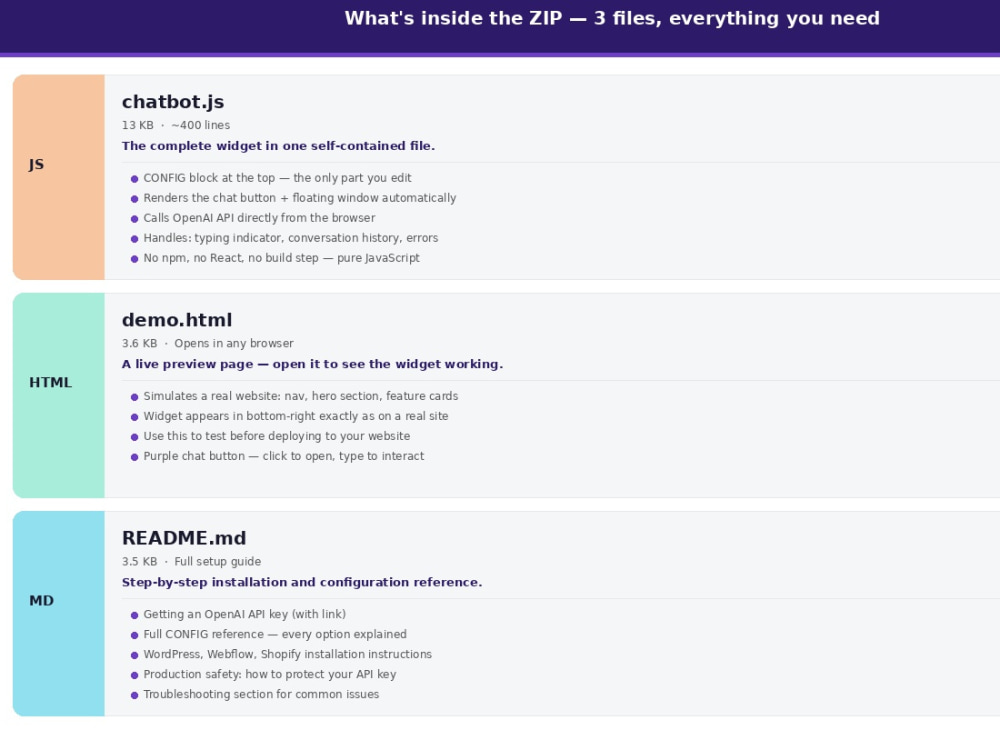 What's inside the ZIP — 3 files, everything you need

JS

chatbot.js

13 KB · ~400 lines

The complete widget in one self-contained file.

• CONFIG block at the top — the only part you edit
• Renders the chat button + floating window automatically
• Calls OpenAI API directly from the browser
• Handles: typing indicator, conversation history, errors
• No npm, no React, no build step — pure JavaScript

HTML

demo.html

3.6 KB · Opens in any browser

A live preview page — open it to see the widget working.

• Simulates a real website: nav, hero section, feature cards
• Widget appears in bottom-right exactly as on a real site
• Use this to test before deploying to your website
• Purple chat button — click to open, type to interact

MD

README.md

3.5 KB · Full setup guide

Step-by-step installation and configuration reference.

• Getting an OpenAI API key (with link)
• Full CONFIG reference — every option explained
• WordPress, Webflow, Shopify installation instructions
• Production safety: how to protect your API key
• Troubleshooting section for common issues