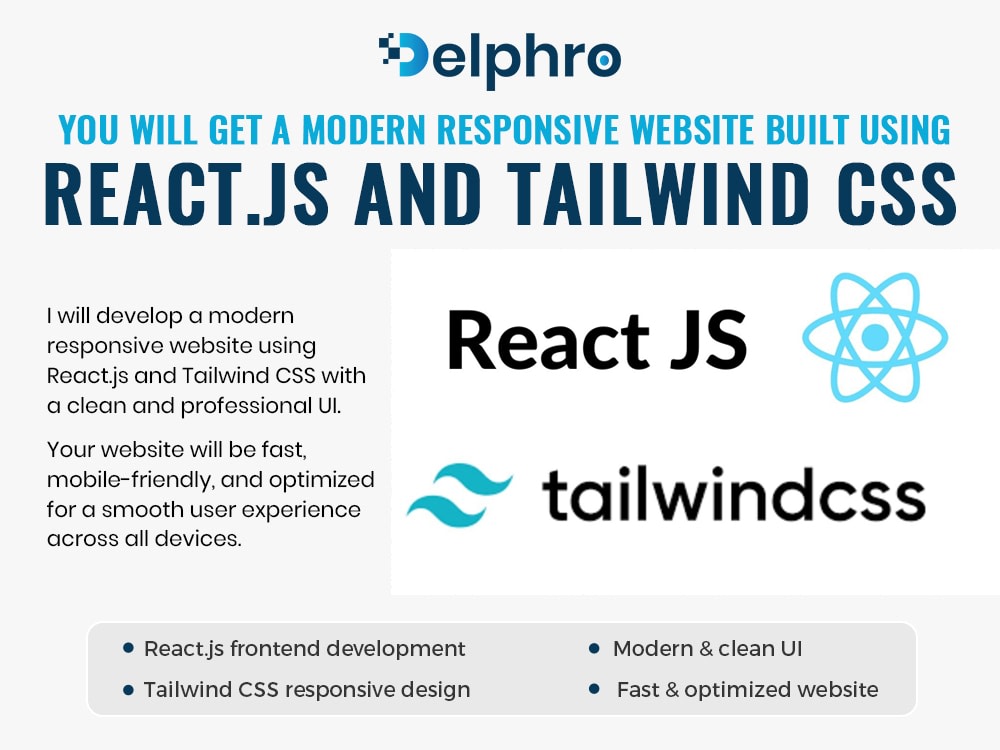 Delphro

YOU WILL GET A MODERN RESPONSIVE WEBSITE BUILT USING

REACT.JS AND TAILWIND CSS

I will develop a modern responsive website using React.js and Tailwind CSS with a clean and professional UI.

Your website will be fast, mobile-friendly, and optimized for a smooth user experience across all devices.

React JS

tailwindcss

• React.js frontend development
• Tailwind CSS responsive design

• Modern & clean UI
• Fast & optimized website