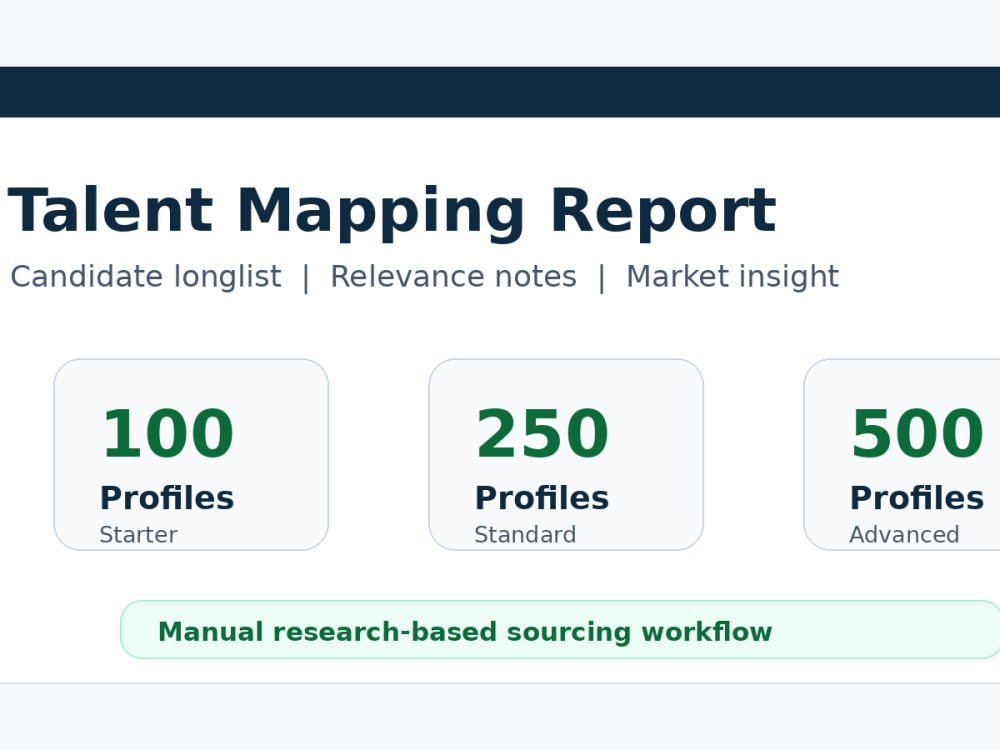 Talent Mapping Report

Candidate longlist | Relevance notes | Market insight

100
Profiles
Starter

250
Profiles
Standard

500
Profiles
Advanced

Manual research-based sourcing workflow