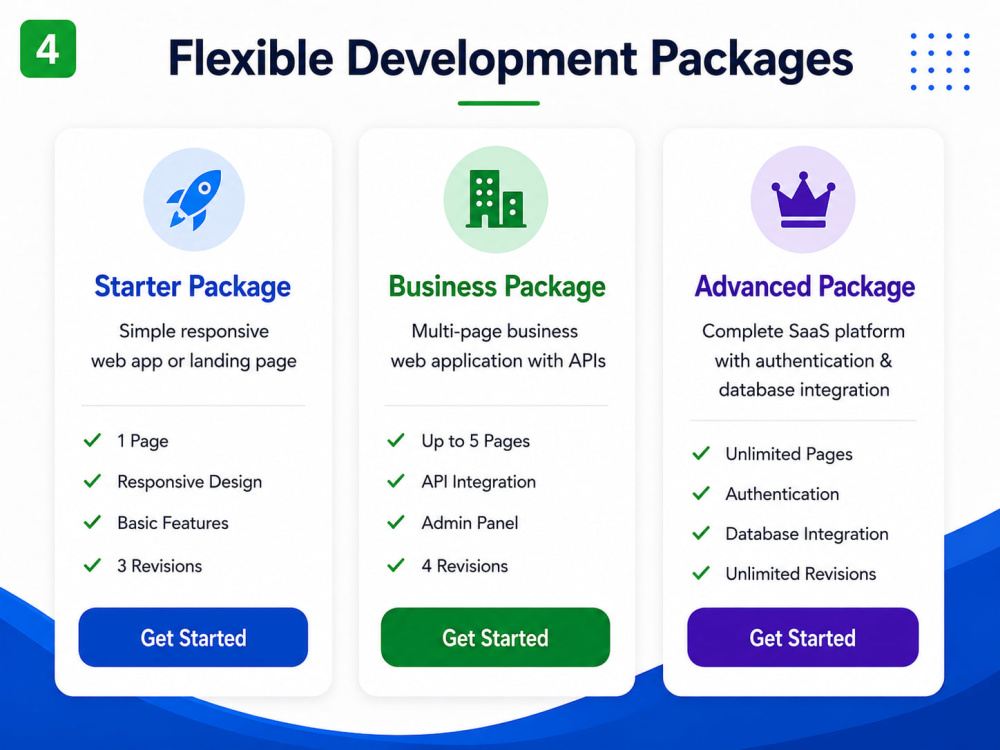 4

Flexible Development Packages

Starter Package

Simple responsive web app or landing page

✓ 1 Page
✓ Responsive Design
✓ Basic Features
✓ 3 Revisions

Get Started

Business Package

Multi-page business web application with APIs

✓ Up to 5 Pages
✓ API Integration
✓ Admin Panel
✓ 4 Revisions

Get Started

Advanced Package

Complete SaaS platform with authentication & database integration

✓ Unlimited Pages
✓ Authentication
✓ Database Integration
✓ Unlimited Revisions

Get Started