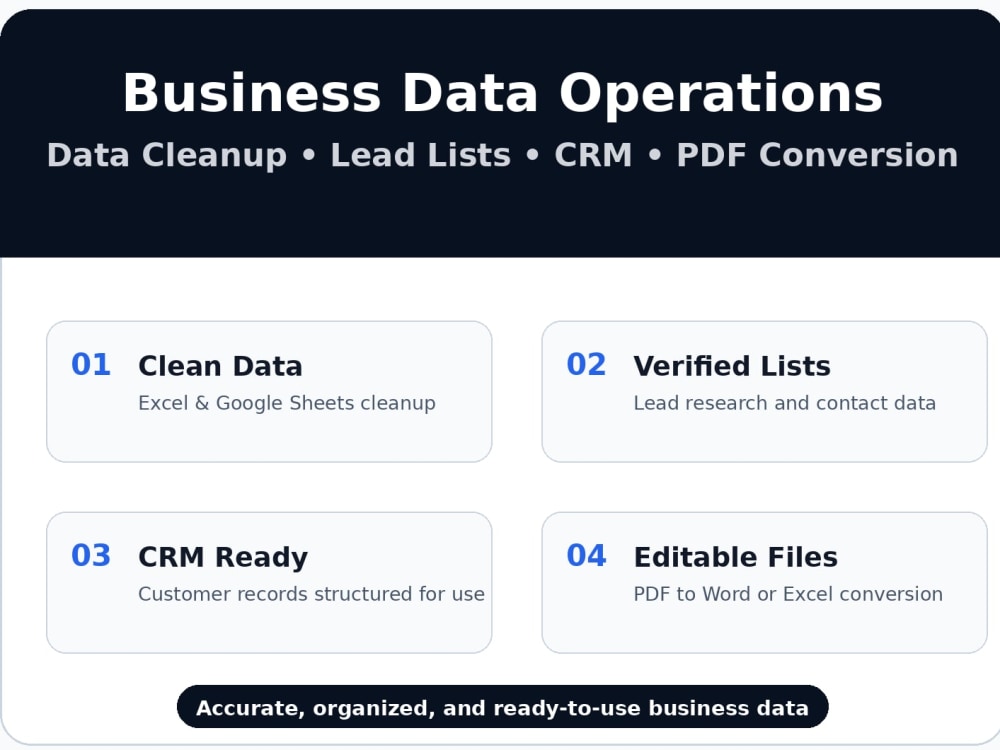 Business Data Operations

Data Cleanup • Lead Lists • CRM • PDF Conversion

01 Clean Data
Excel & Google Sheets cleanup

02 Verified Lists
Lead research and contact data

03 CRM Ready
Customer records structured for use

04 Editable Files
PDF to Word or Excel conversion

Accurate, organized, and ready-to-use business data