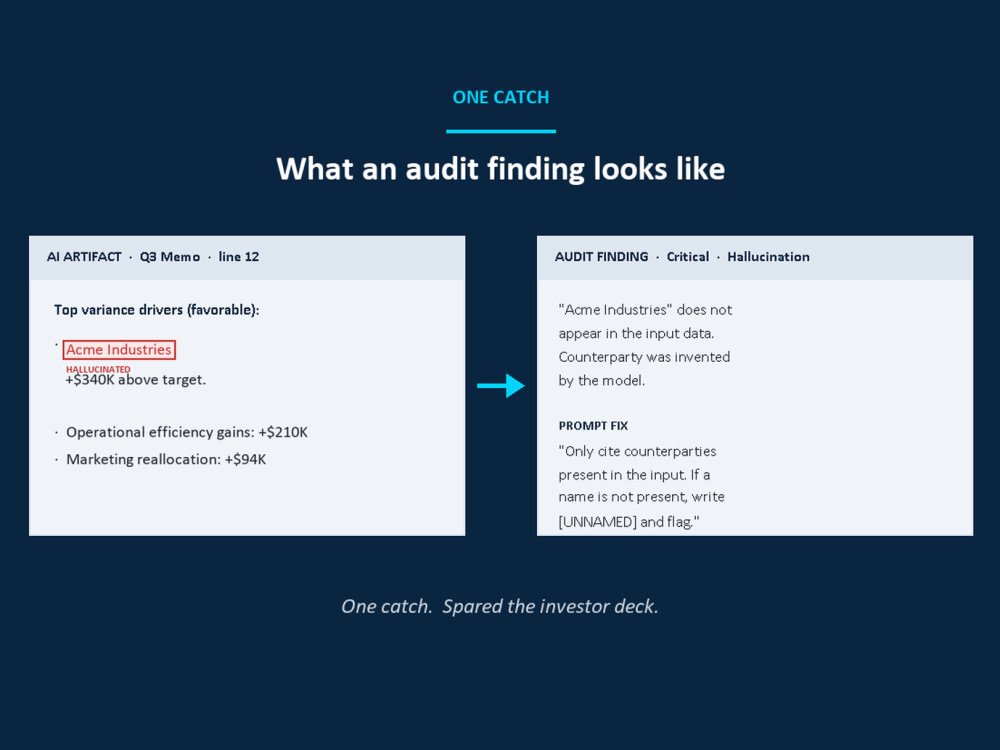 ONE CATCH

What an audit finding looks like

AI ARTIFACT · Q3 Memo · line 12

Top variance drivers (favorable):

· Acme Industries
HALLUCINATED
+$340K above target.

· Operational efficiency gains: +$210K

· Marketing reallocation: +$94K

AUDIT FINDING · Critical · Hallucination

"Acme Industries" does not appear in the input data. Counterparty was invented by the model.

PROMPT FIX

"Only cite counterparties present in the input. If a name is not present, write [UNNAMED] and flag."

One catch. Spared the investor deck.