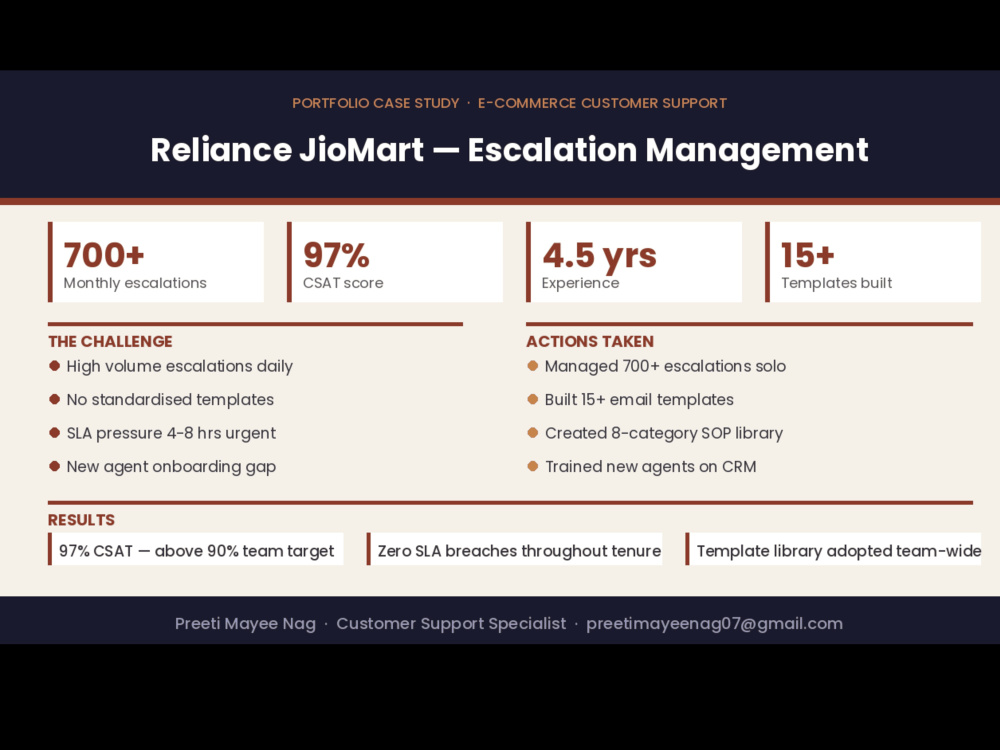 PORTFOLIO CASE STUDY · E-COMMERCE CUSTOMER SUPPORT

Reliance JioMart — Escalation Management

700+
Monthly escalations

97%
CSAT score

4.5 yrs
Experience

15+
Templates built

THE CHALLENGE

• High volume escalations daily
• No standardised templates
• SLA pressure 4-8 hrs urgent
• New agent onboarding gap

ACTIONS TAKEN

• Managed 700+ escalations solo
• Built 15+ email templates
• Created 8-category SOP library
• Trained new agents on CRM

RESULTS

97% CSAT — above 90% team target

Zero SLA breaches throughout tenure

Template library adopted team-wide

Preeti Mayee Nag · Customer Support Specialist · preetimayeenag07@gmail.com