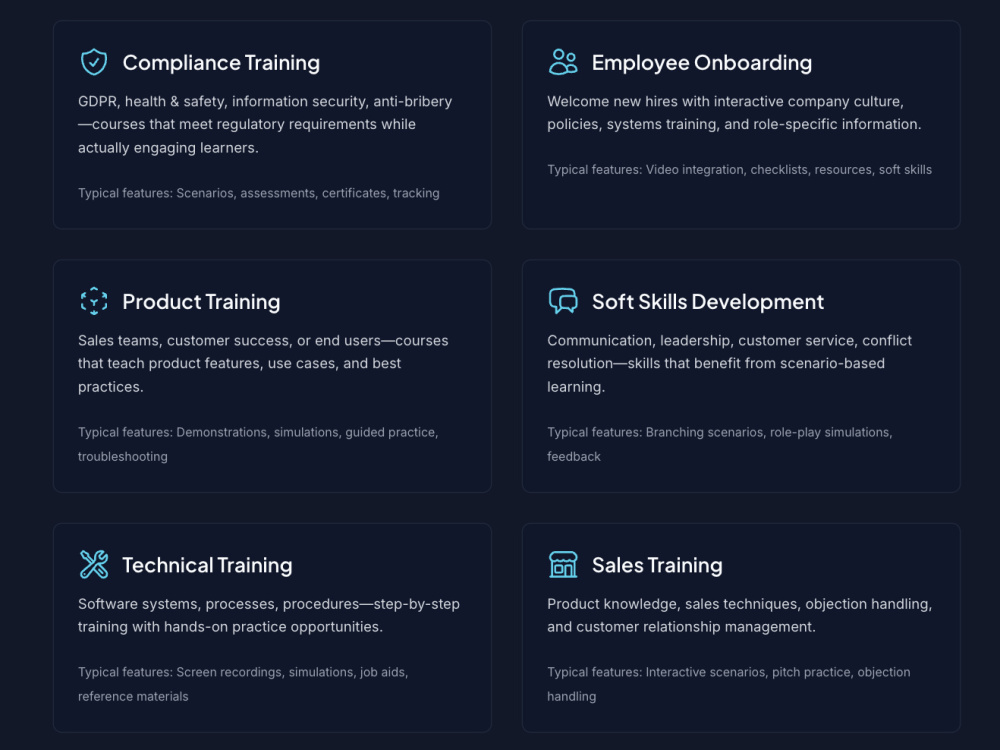 Compliance Training

GDPR, health & safety, information security, anti-bribery—courses that meet regulatory requirements while actually engaging learners.

Typical features: Scenarios, assessments, certificates, tracking

Employee Onboarding

Welcome new hires with interactive company culture, policies, systems training, and role-specific information.

Typical features: Video integration, checklists, resources, soft skills

Product Training

Sales teams, customer success, or end users—courses that teach product features, use cases, and best practices.

Typical features: Demonstrations, simulations, guided practice, troubleshooting

Soft Skills Development

Communication, leadership, customer service, conflict resolution—skills that benefit from scenario-based learning.

Typical features: Branching scenarios, role-play simulations, feedback

Technical Training

Software systems, processes, procedures—step-by-step training with hands-on practice opportunities.

Typical features: Screen recordings, simulations, job aids, reference materials

Sales Training

Product knowledge, sales techniques, objection handling, and customer relationship management.

Typical features: Interactive scenarios, pitch practice, objection handling