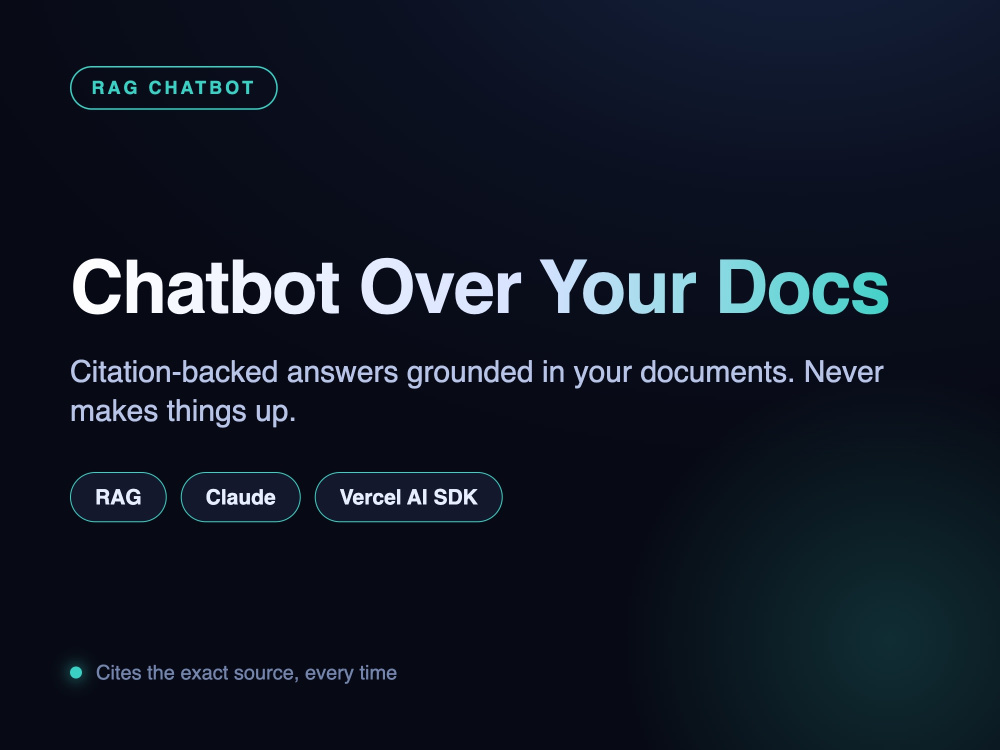 RAG CHATBOT

Chatbot Over Your Docs

Citation-backed answers grounded in your documents. Never makes things up.

RAG

Claude

Vercel AI SDK

• Cites the exact source, every time