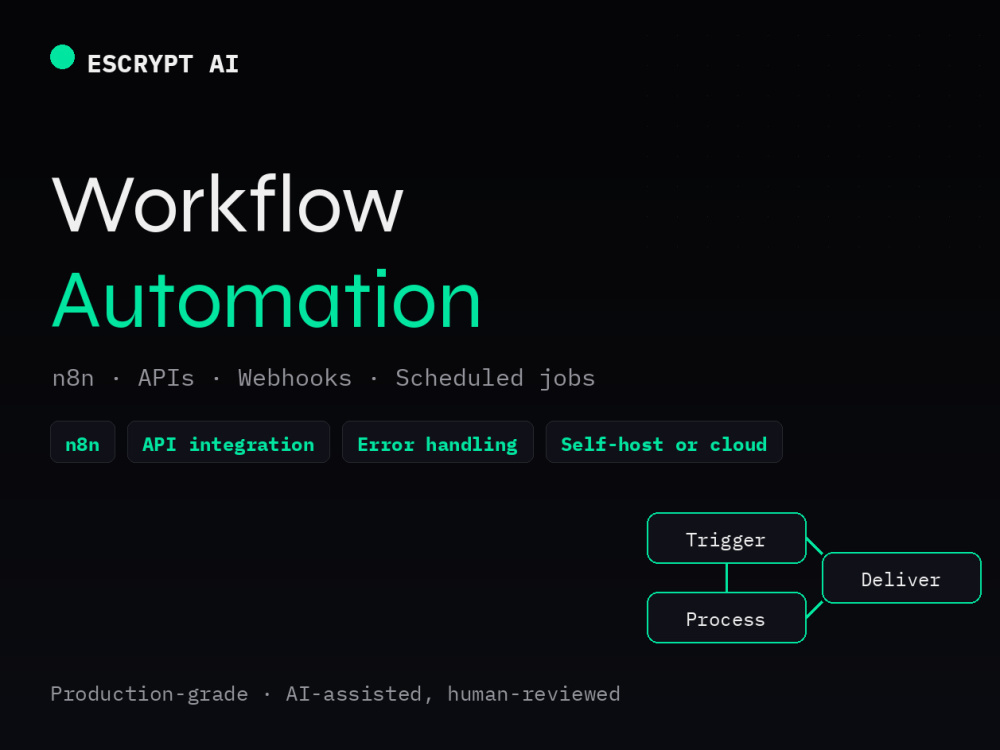 ESCRYPT AI

Workflow
Automation

n8n · APIs · Webhooks · Scheduled jobs

n8n

API integration

Error handling

Self-host or cloud

Trigger

Process

Deliver

Production-grade · AI-assisted, human-reviewed