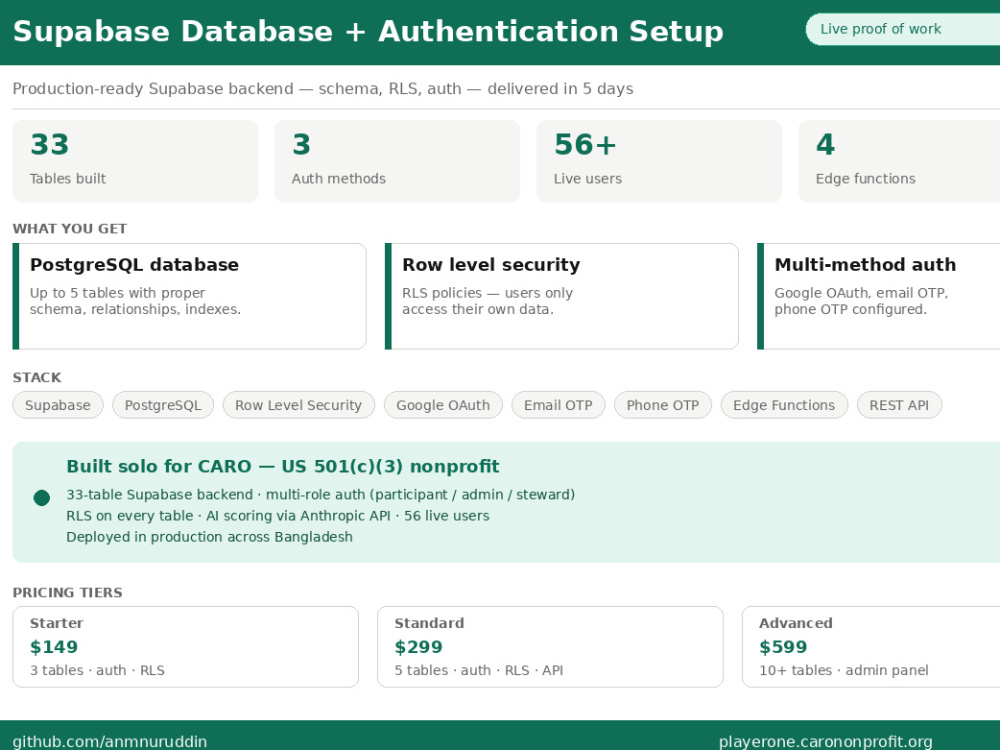 Supabase Database + Authentication Setup

Live proof of work

Production-ready Supabase backend — schema, RLS, auth — delivered in 5 days

33
Tables built

3
Auth methods

56+
Live users

4
Edge functions

WHAT YOU GET

PostgreSQL database
Up to 5 tables with proper schema, relationships, indexes.

Row level security
RLS policies — users only access their own data.

Multi-method auth
Google OAuth, email OTP, phone OTP configured.

STACK

Supabase PostgreSQL Row Level Security Google OAuth Email OTP Phone OTP Edge Functions REST API

Built solo for CARO — US 501(c)(3) nonprofit

33-table Supabase backend · multi-role auth (participant / admin / steward)
RLS on every table · AI scoring via Anthropic API · 56 live users
Deployed in production across Bangladesh

PRICING TIERS

Starter
$149
3 tables · auth · RLS

Standard
$299
5 tables · auth · RLS · API

Advanced
$599
10+ tables · admin panel

github.com/anmnuruddin

playerone.carononprofit.org