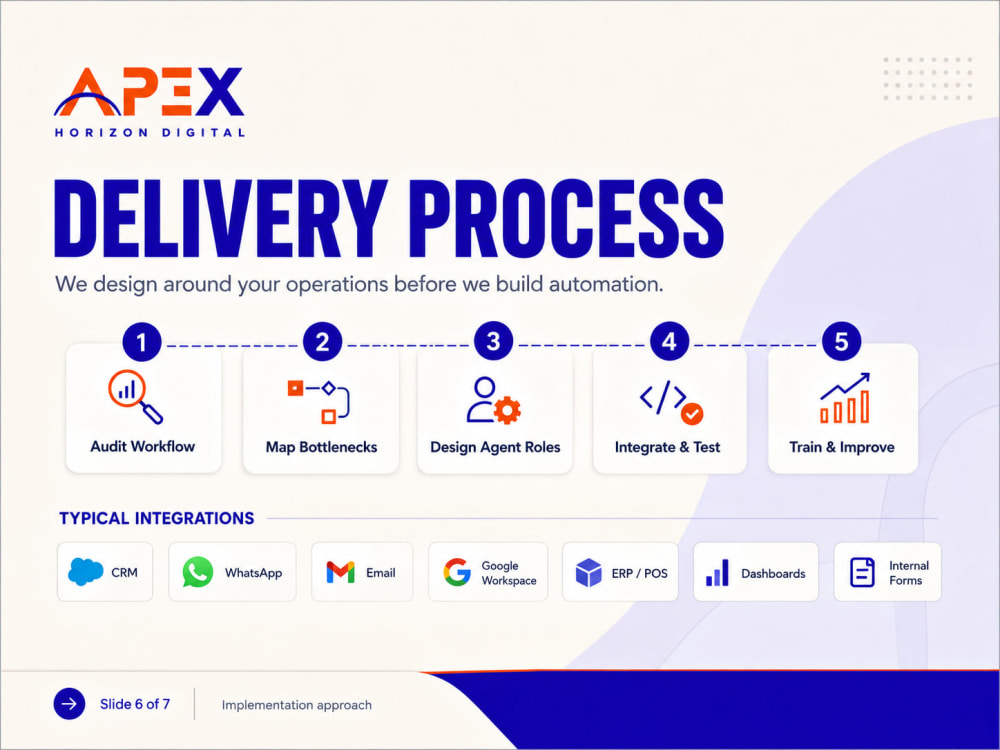 APEX
HORIZON DIGITAL

DELIVERY PROCESS

We design around your operations before we build automation.

1
Audit Workflow

2
Map Bottlenecks

3
Design Agent Roles

4
Integrate & Test

5
Train & Improve

TYPICAL INTEGRATIONS

CRM

WhatsApp

Email

Google Workspace

ERP / POS

Dashboards

Internal Forms

Slide 6 of 7

Implementation approach