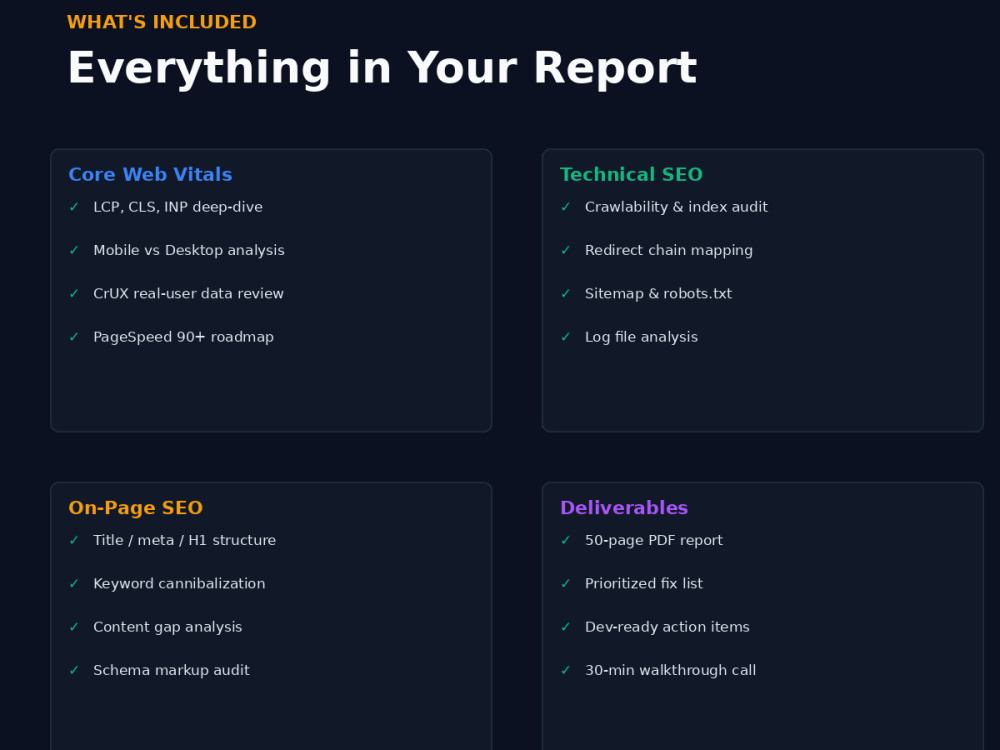 WHAT'S INCLUDED

Everything in Your Report

Core Web Vitals

✓ LCP, CLS, INP deep-dive

✓ Mobile vs Desktop analysis

✓ CrUX real-user data review

✓ PageSpeed 90+ roadmap

Technical SEO

✓ Crawlability & index audit

✓ Redirect chain mapping

✓ Sitemap & robots.txt

✓ Log file analysis

On-Page SEO

✓ Title / meta / H1 structure

✓ Keyword cannibalization

✓ Content gap analysis

✓ Schema markup audit

Deliverables

✓ 50-page PDF report

✓ Prioritized fix list

✓ Dev-ready action items

✓ 30-min walkthrough call