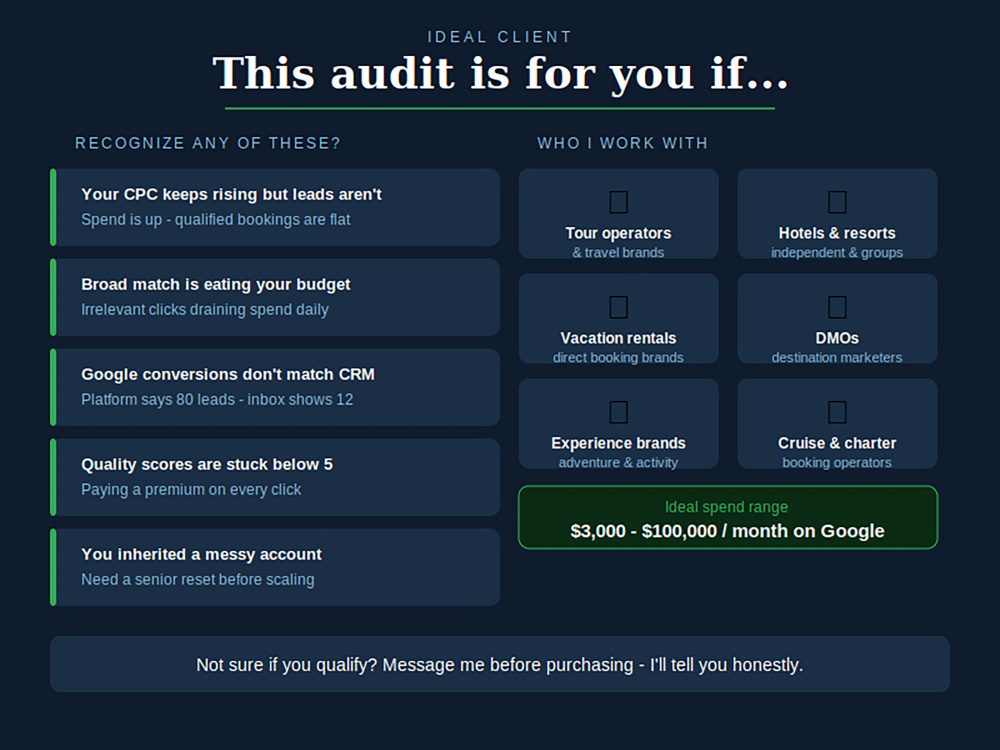 IDEAL CLIENT

This audit is for you if...

RECOGNIZE ANY OF THESE?

Your CPC keeps rising but leads aren't

Spend is up - qualified bookings are flat

Broad match is eating your budget

Irrelevant clicks draining spend daily

Google conversions don't match CRM

Platform says 80 leads - inbox shows 12

Quality scores are stuck below 5

Paying a premium on every click

You inherited a messy account

Need a senior reset before scaling

WHO I WORK WITH

Tour operators
& travel brands

Hotels & resorts
independent & groups

Vacation rentals
direct booking brands

DMOs
destination marketers

Experience brands
adventure & activity

Cruise & charter
booking operators

Ideal spend range
$3,000 - $100,000 / month on Google

Not sure if you qualify? Message me before purchasing - I'll tell you honestly.