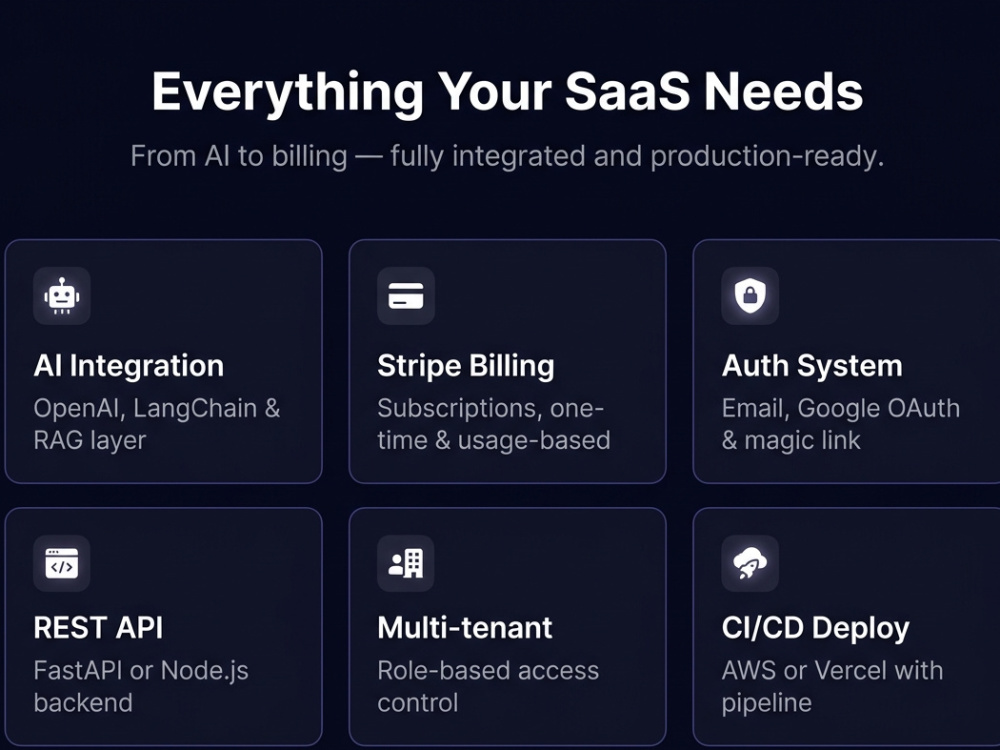 Everything Your SaaS Needs

From AI to billing — fully integrated and production-ready.

AI Integration

OpenAI, LangChain & RAG layer

Stripe Billing

Subscriptions, one-time & usage-based

Auth System

Email, Google OAuth & magic link

REST API

FastAPI or Node.js backend

Multi-tenant

Role-based access control

CI/CD Deploy

AWS or Vercel with pipeline