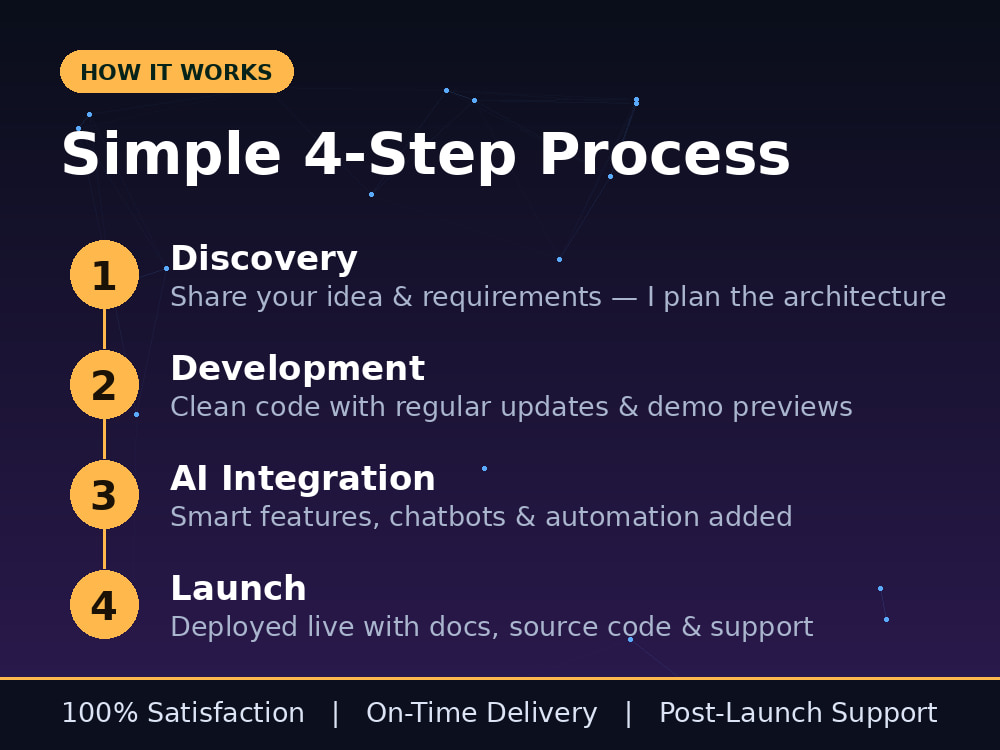 HOW IT WORKS

Simple 4-Step Process

1

Discovery

Share your idea & requirements — I plan the architecture

2

Development

Clean code with regular updates & demo previews

3

AI Integration

Smart features, chatbots & automation added

4

Launch

Deployed live with docs, source code & support

100% Satisfaction | On-Time Delivery | Post-Launch Support