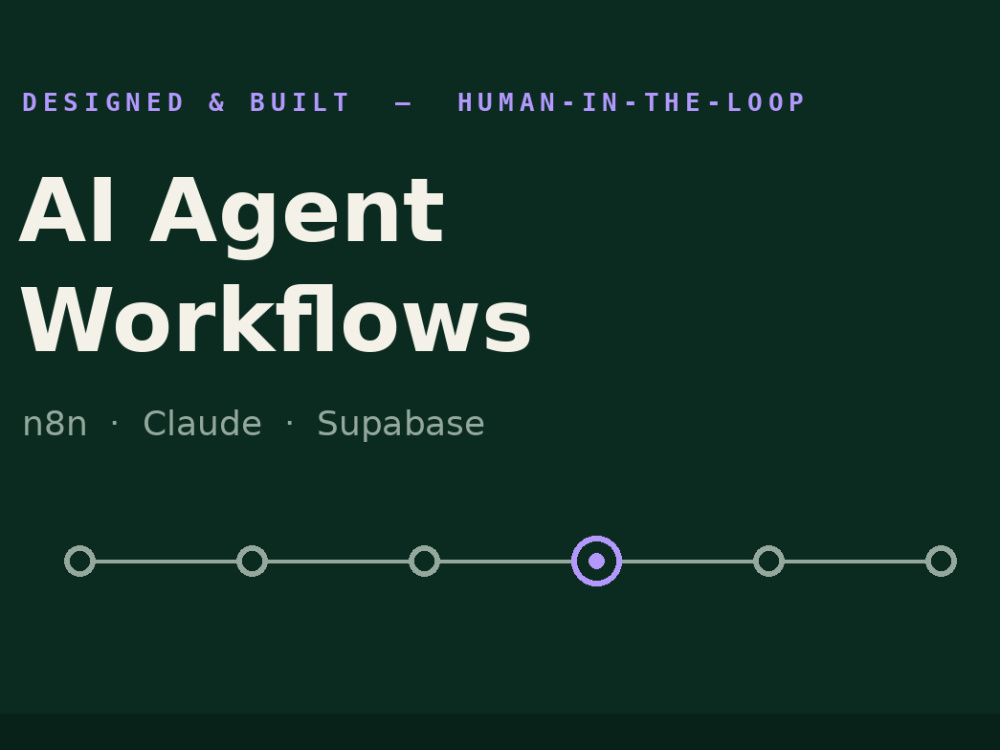 DESIGNED & BUILT — HUMAN-IN-THE-LOOP

AI Agent Workflows

n8n · Claude · Supabase