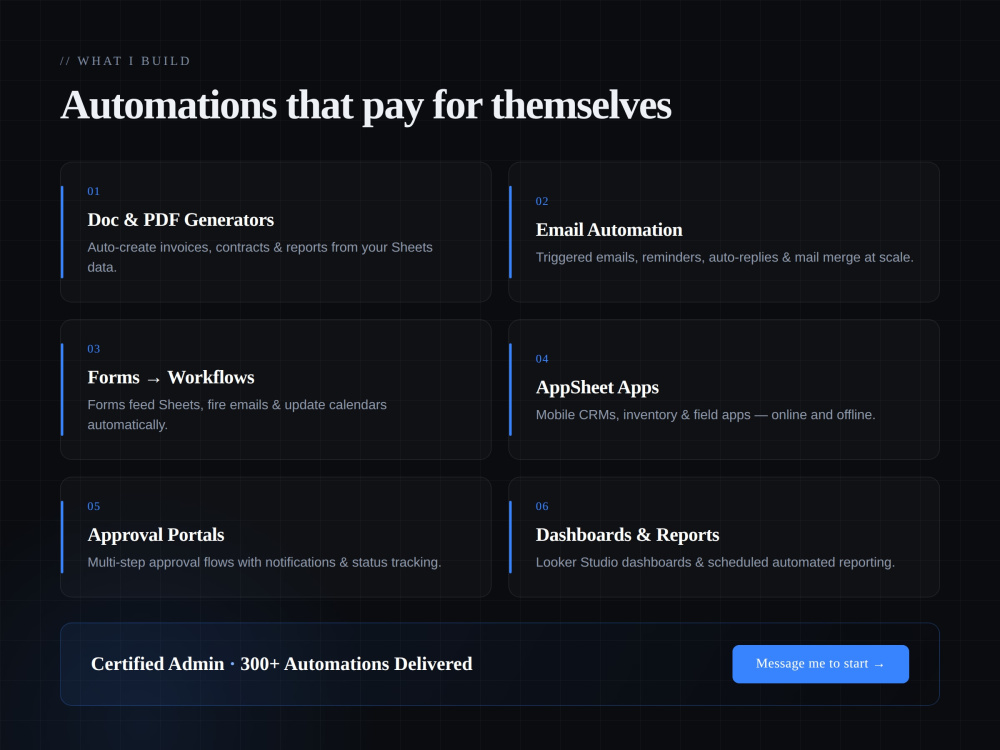 // WHAT I BUILD

Automations that pay for themselves

01

Doc & PDF Generators

Auto-create invoices, contracts & reports from your Sheets data.

02

Email Automation

Triggered emails, reminders, auto-replies & mail merge at scale.

03

Forms → Workflows

Forms feed Sheets, fire emails & update calendars automatically.

04

AppSheet Apps

Mobile CRMs, inventory & field apps — online and offline.

05

Approval Portals

Multi-step approval flows with notifications & status tracking.

06

Dashboards & Reports

Looker Studio dashboards & scheduled automated reporting.

Certified Admin · 300+ Automations Delivered

Message me to start →